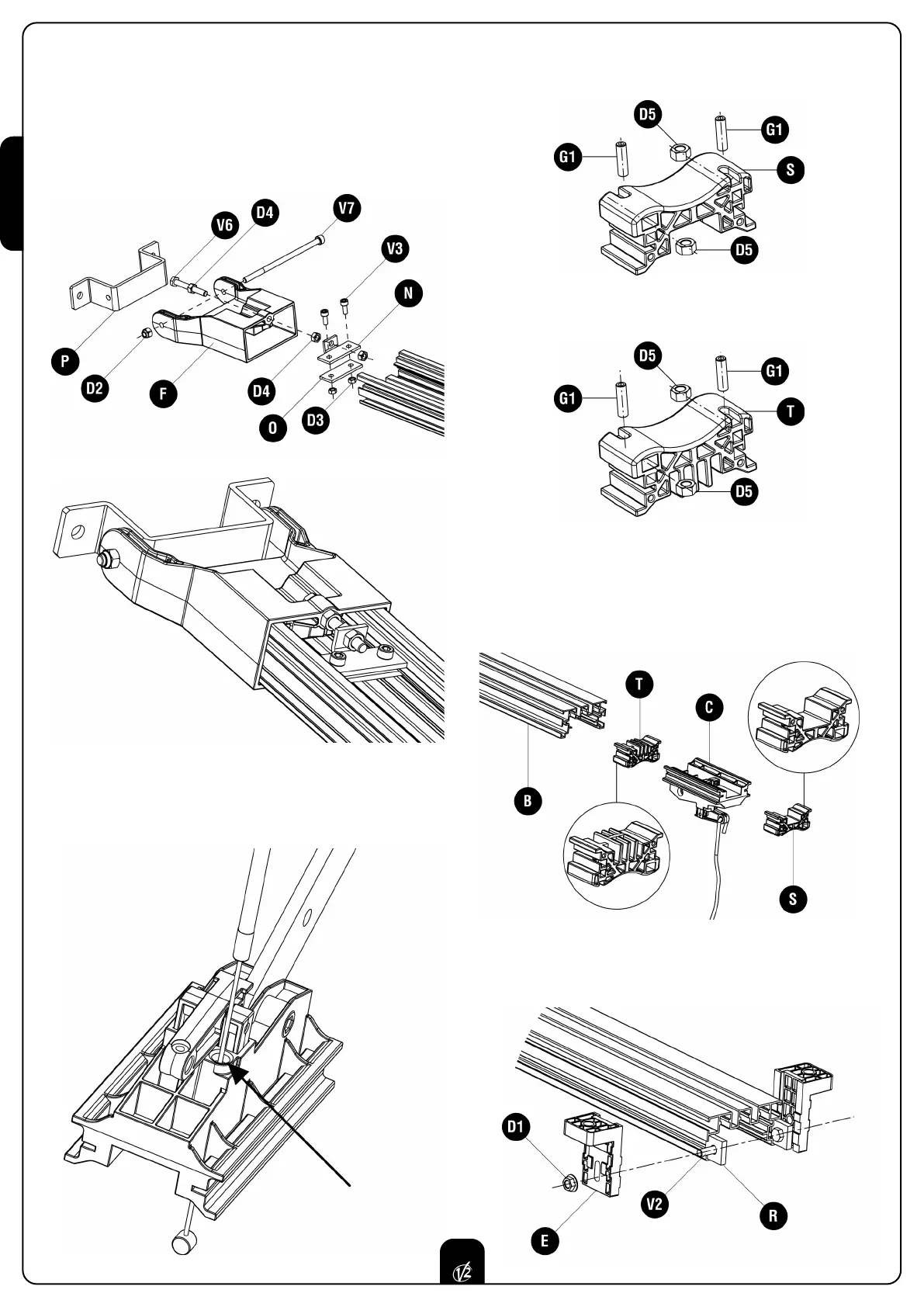 V6
D4
V7
V3
N
P
D2
F
D4
O
D3

D5
G1
G1
S
D5

D5
G1
G1
T
D5

T
C
B
S

D1
V2
R
E

V2