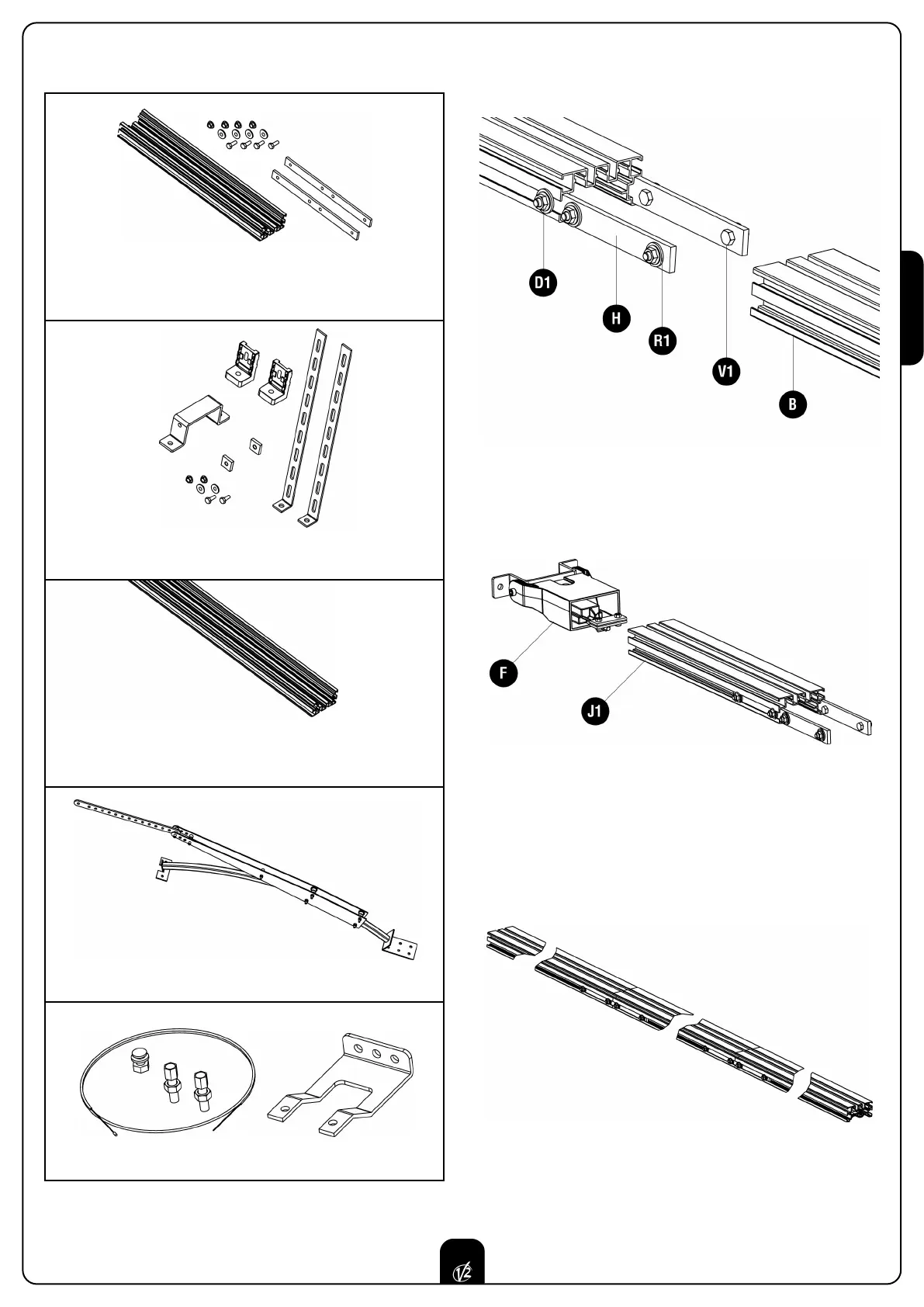 D1

H

R1

V1

B

F

J1

V2