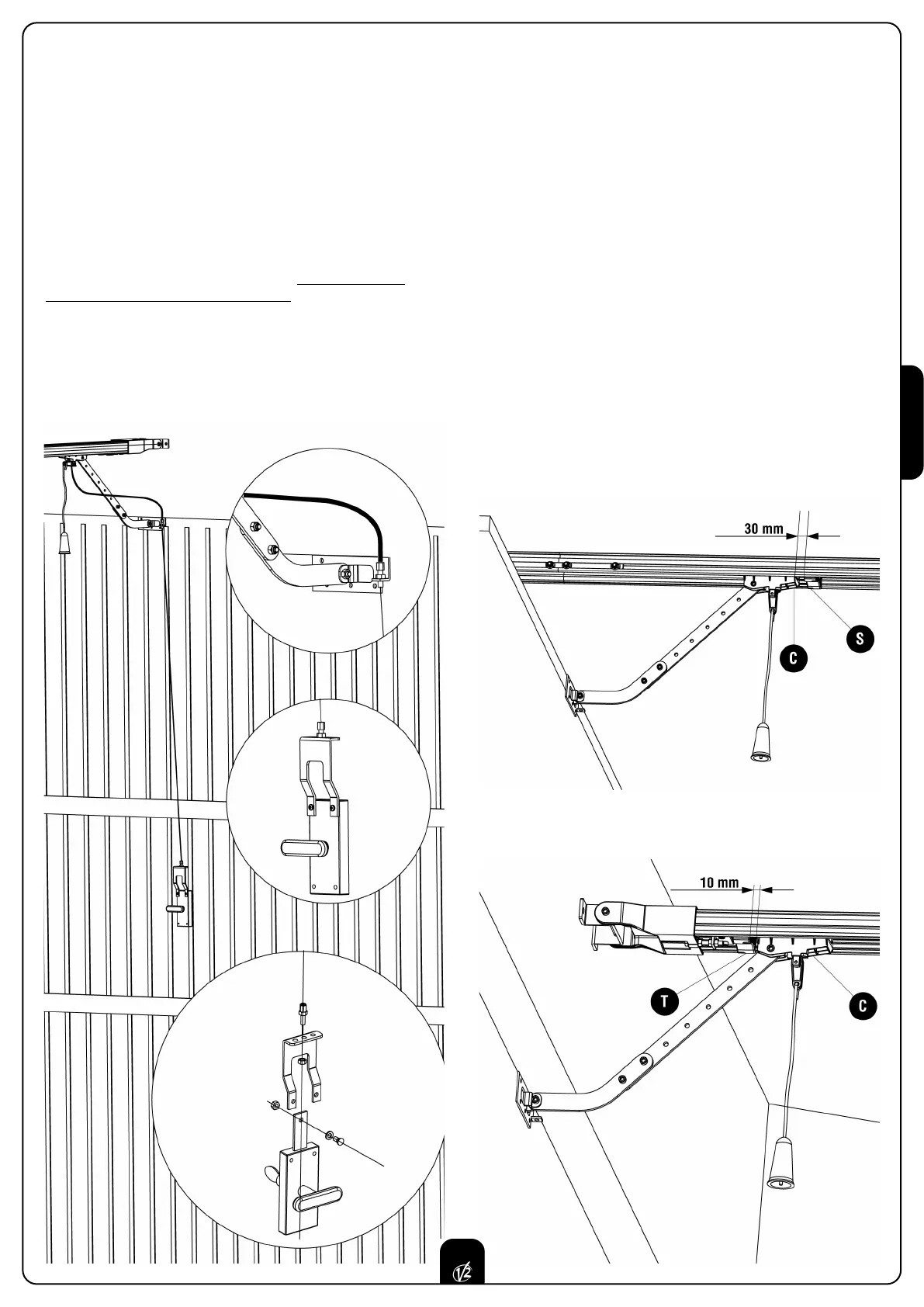 30 mm

S

C

10 mm

T

C

V2