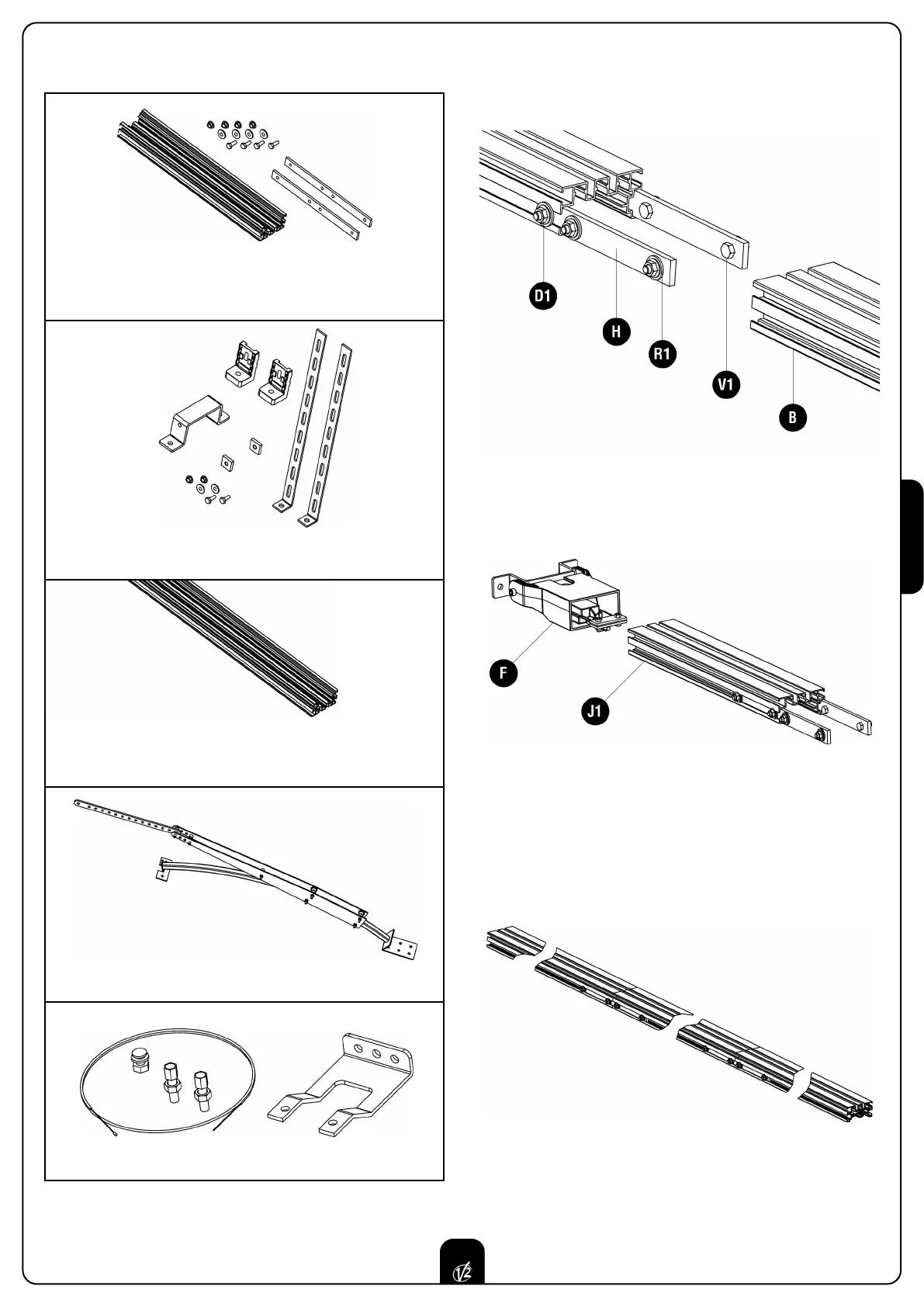 D1
H
R1
V1
B
F
J1
V2