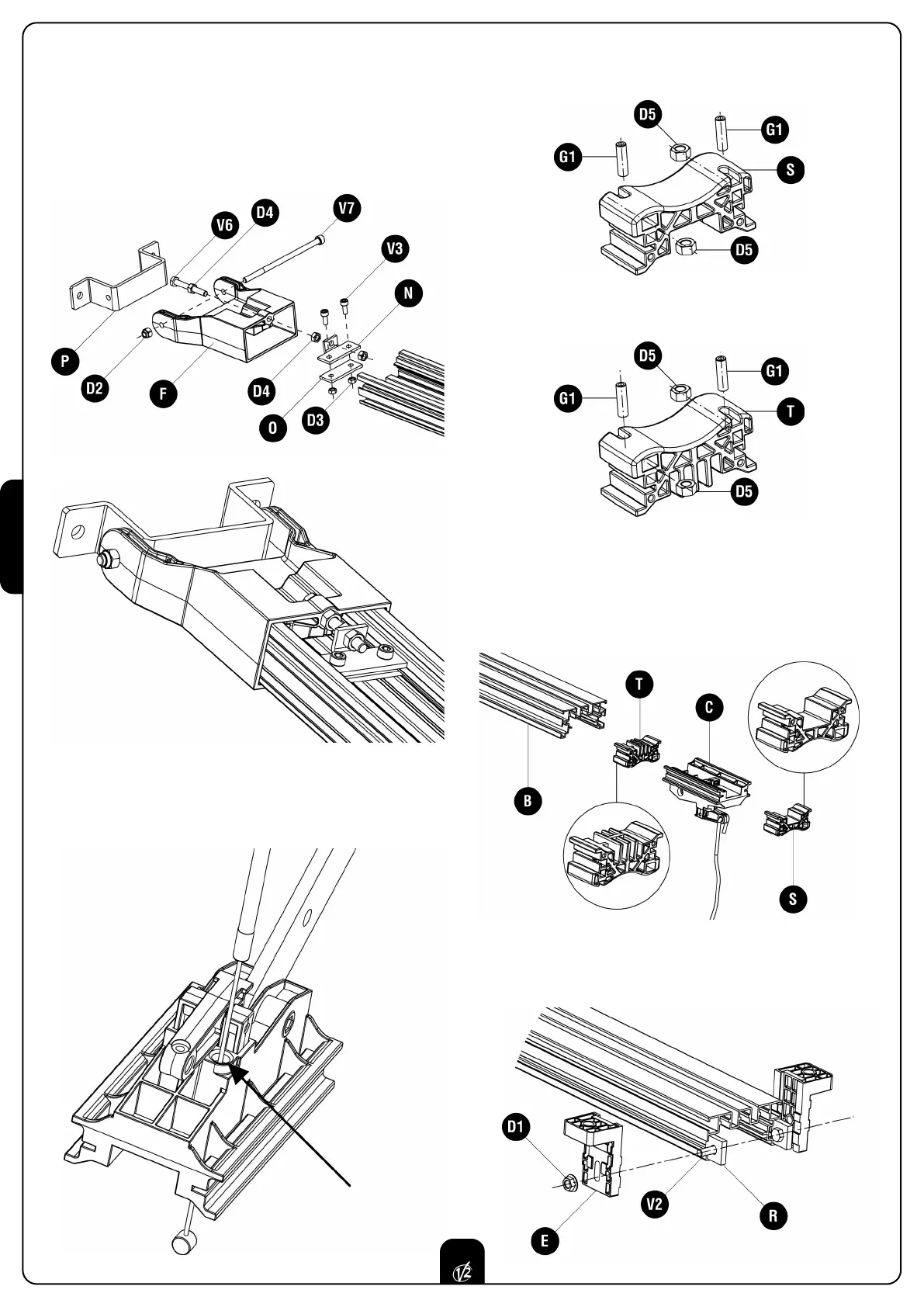 V6
D4
V7
V3
N
P
D2
F
D4
O
D3
D5
G1
G1
S
D5
D5
G1
G1
T
D5
T
C
B
S
D1
V2
R
E
V2