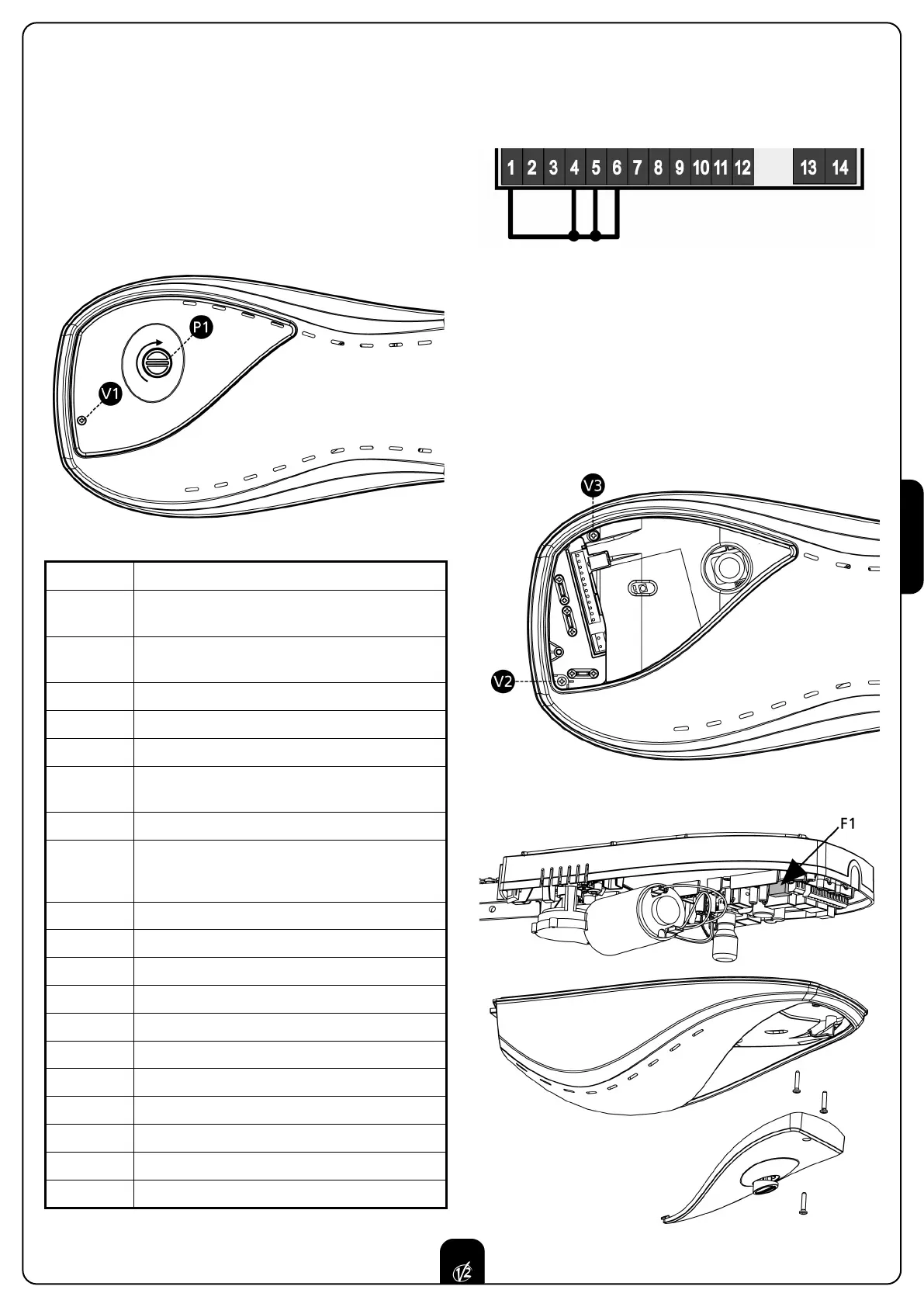 1 2 3 4 5 6 7 8 9 10 11 12 13 14

P1

V1

V3

V2

F1

V2