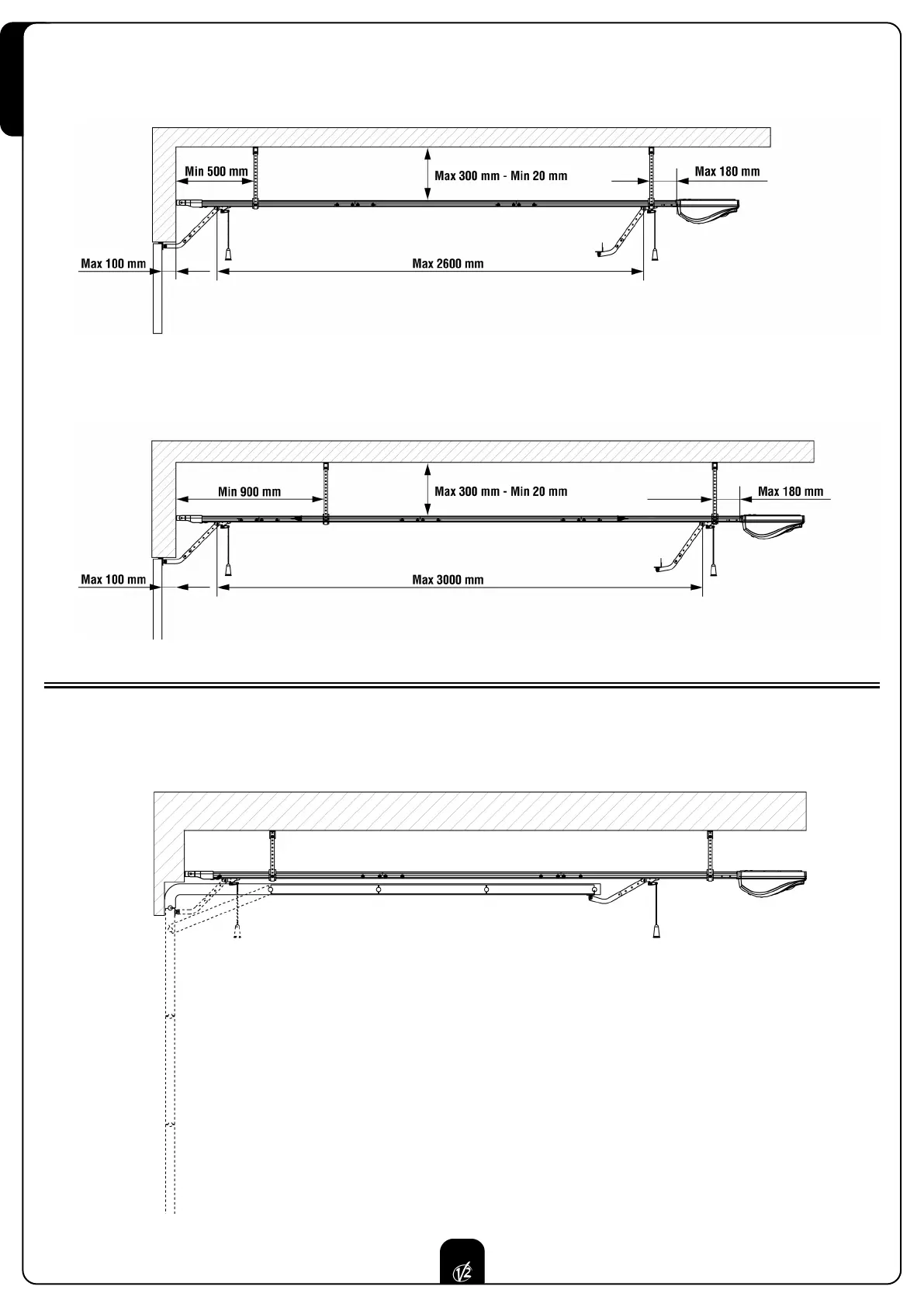 Min 500 mm

Max 300 mm - Min 20 mm

Max 180 mm

Max 100 mm

Max 2600 mm

Min 900 mm

Max 300 mm - Min 20 mm

Max 180 mm

Max 100 mm

Max 3000 mm

V2