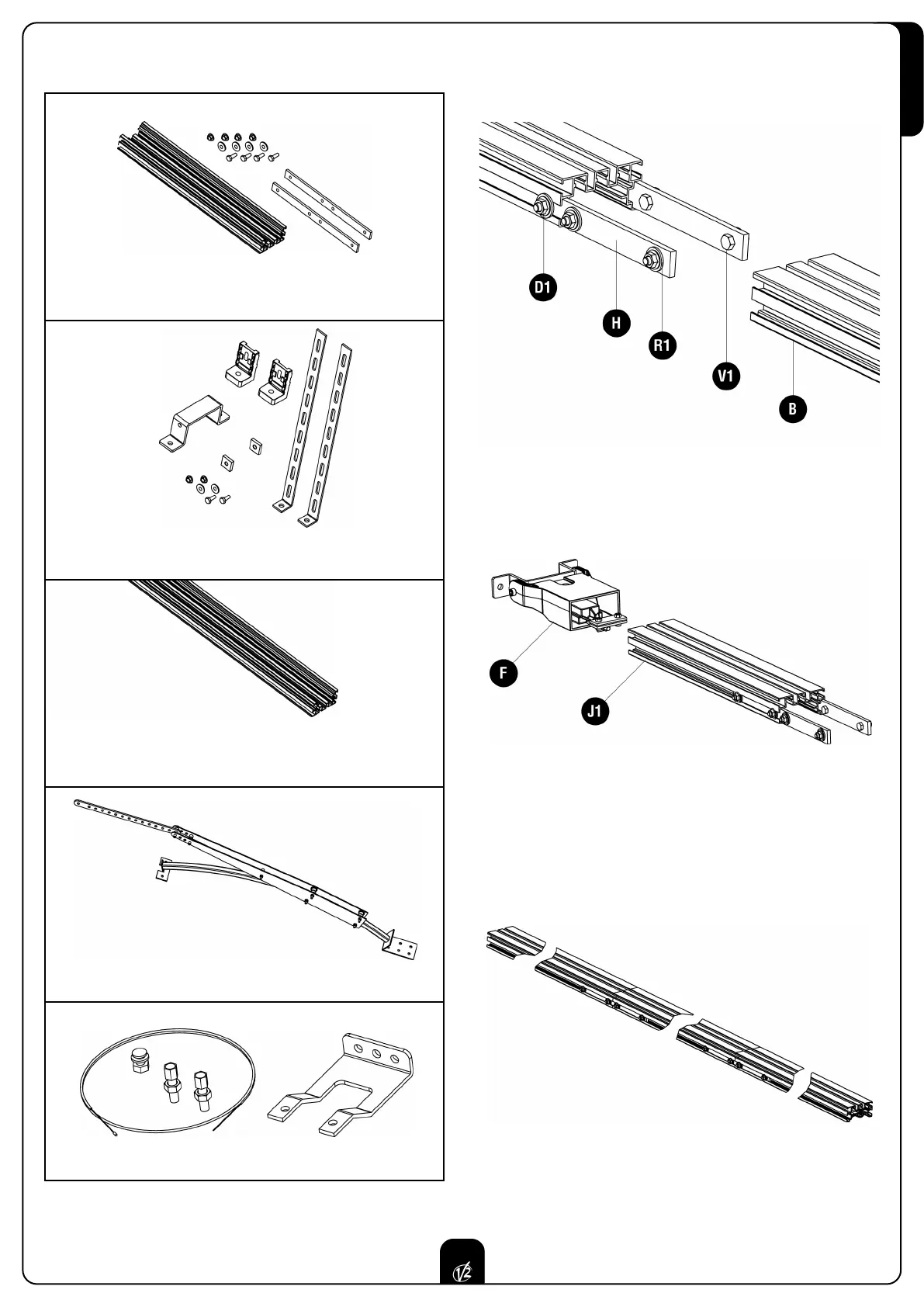 D1
H
R1
V1
B
F
J1
V2