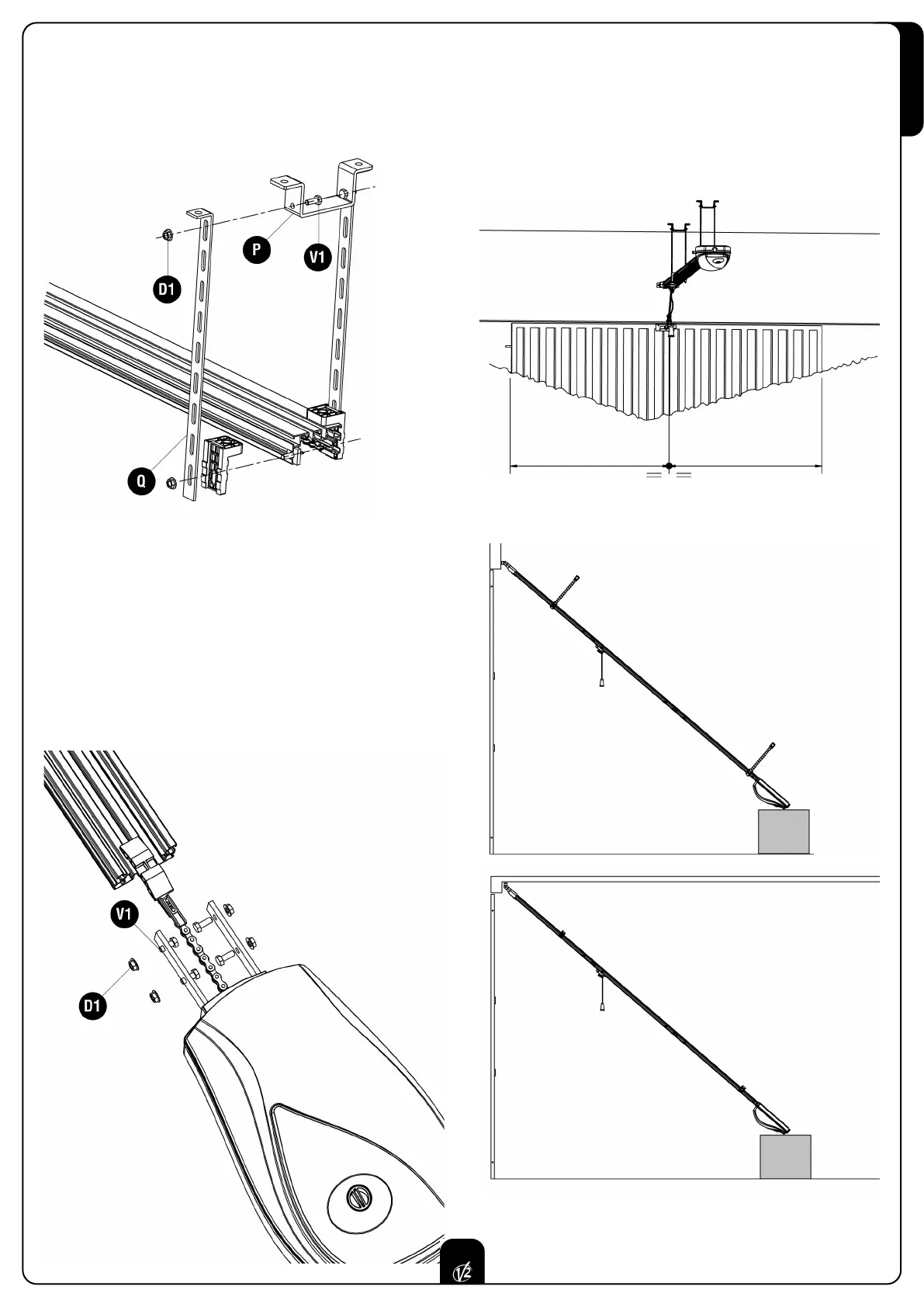 D1

P

V1

Q

=   =

V1

D1

V2