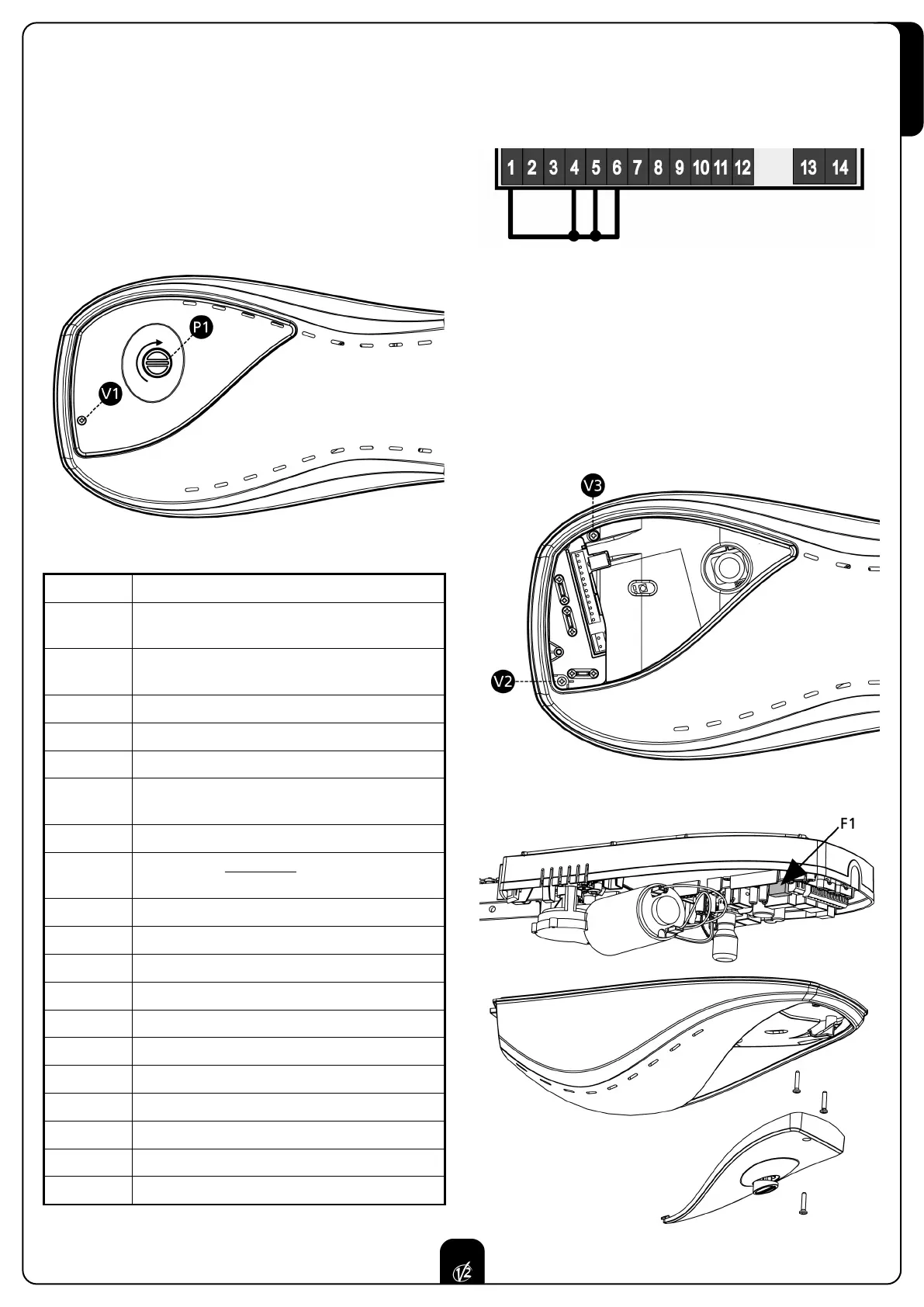 1 2 3 4 5 6 7 8 9 10 11 12 13 14

P1

V1

V3

V2

F1

V2