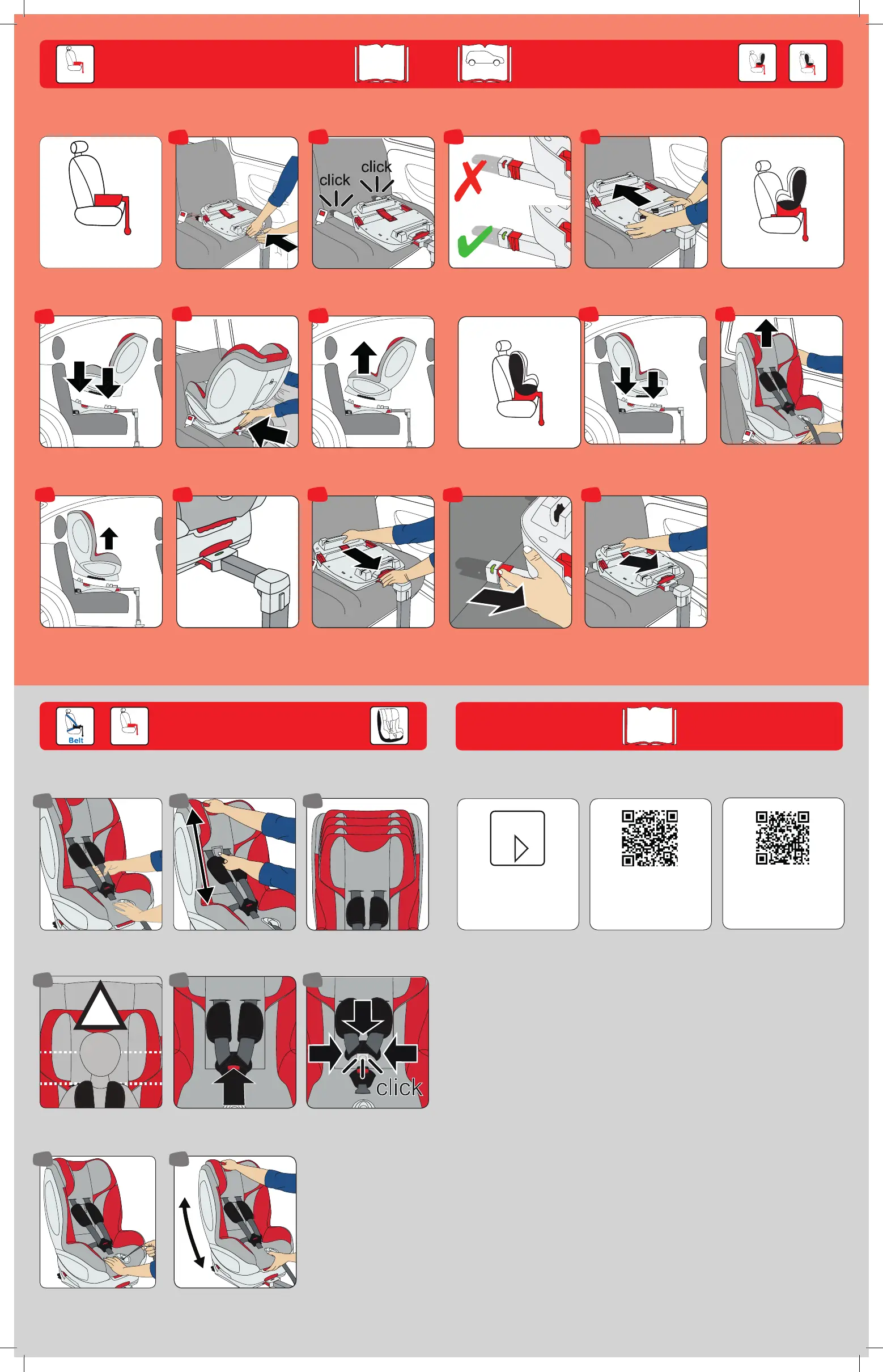 click click

Belt

click