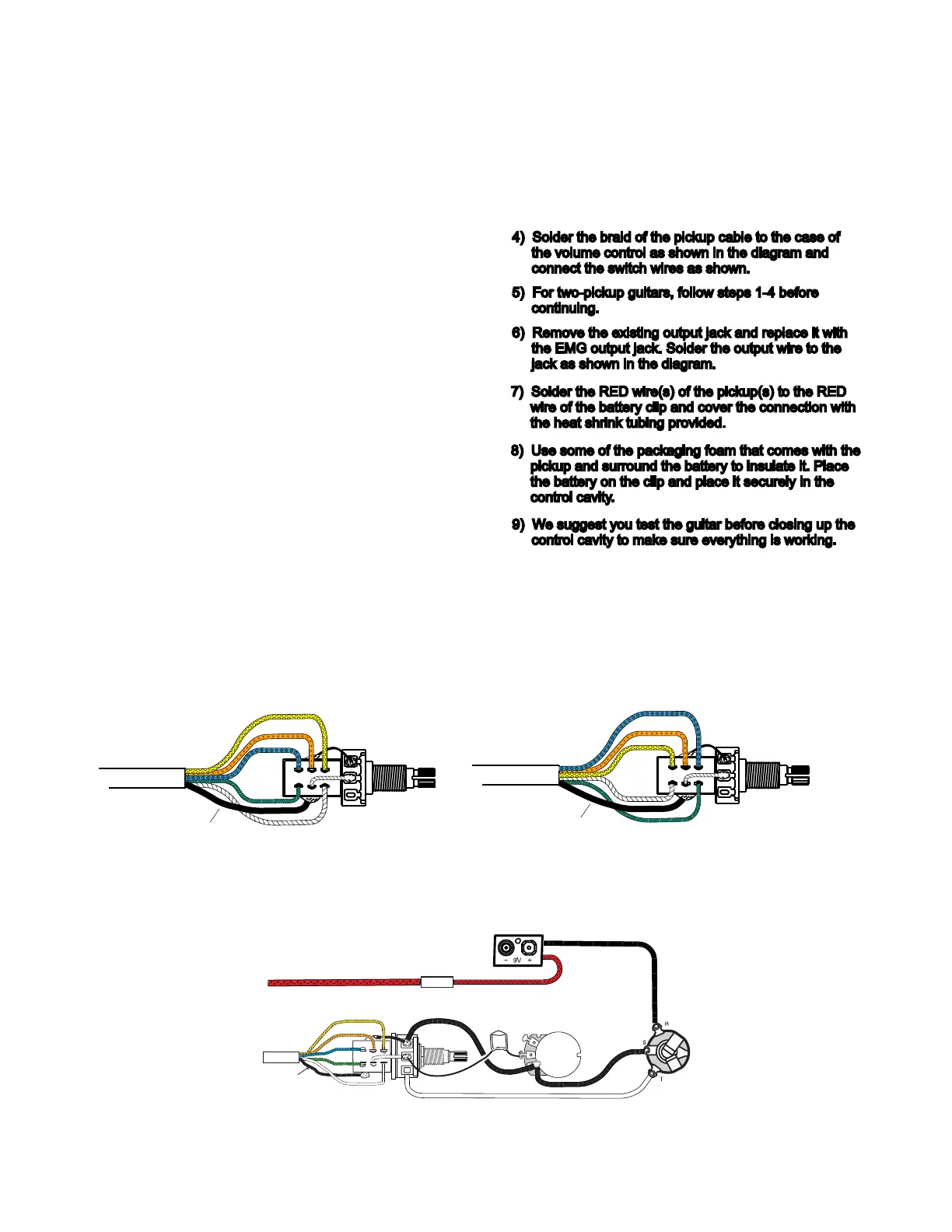 4) Solder the braid of the pickup cable to the case of the volume control as shown in the diagram and connect the switch wires as shown.

5) For two-pickup guitars, follow steps 1-4 before continuing.

6) Remove the existing output jack and replace it with the EMG output jack. Solder the output wire to the jack as shown in the diagram.

7) Solder the RED wire(s) of the pickup(s) to the RED wire of the battery clip and cover the connection with the heat shrink tubing provided.

8) Use some of the packaging foam that comes with the pickup and surround the battery to insulate it. Place the battery on the clip and place it securely in the control cavity.

9) We suggest you test the guitar before closing up the control cavity to make sure everything is working.

− 9V +

R

S

T