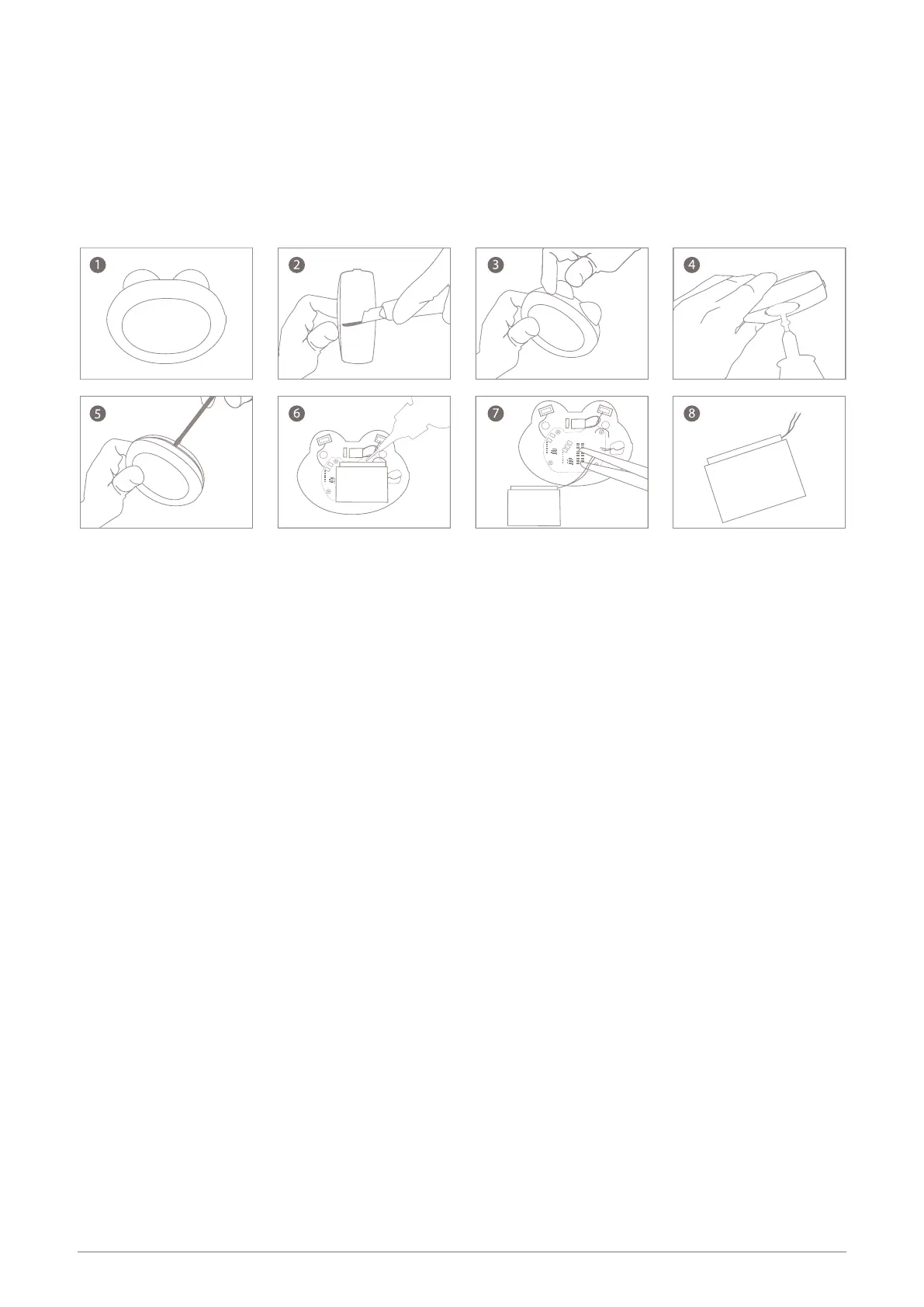 1

2

3

4

5

6

7

8