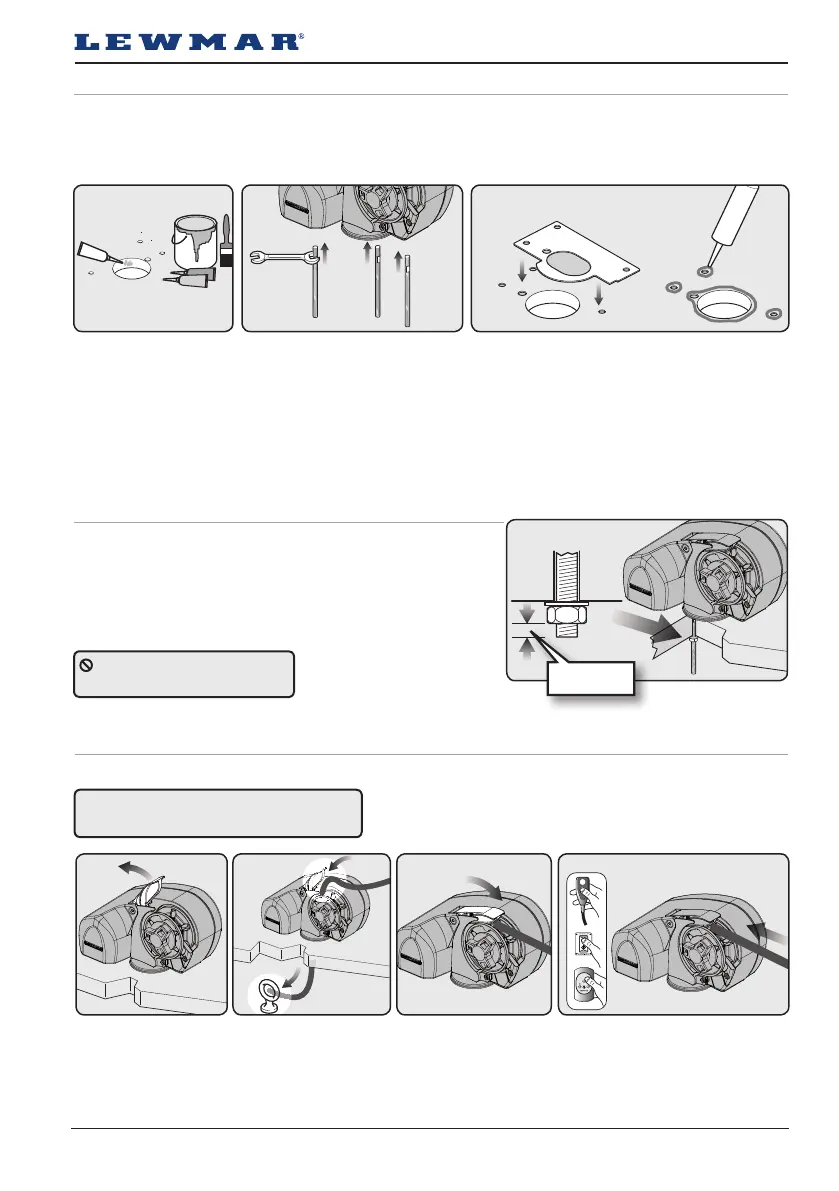 LEWMAR®