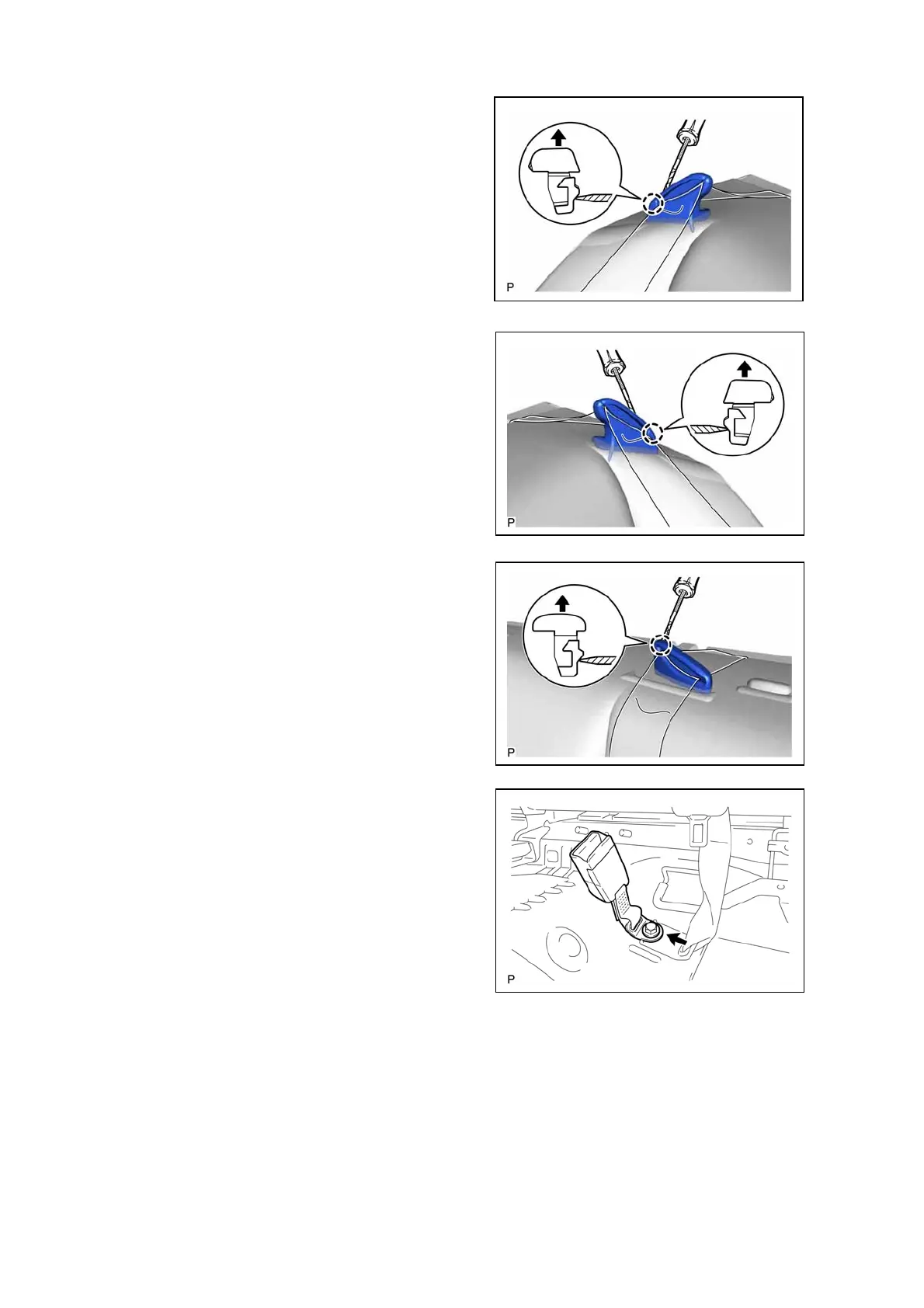 P

P

P

P