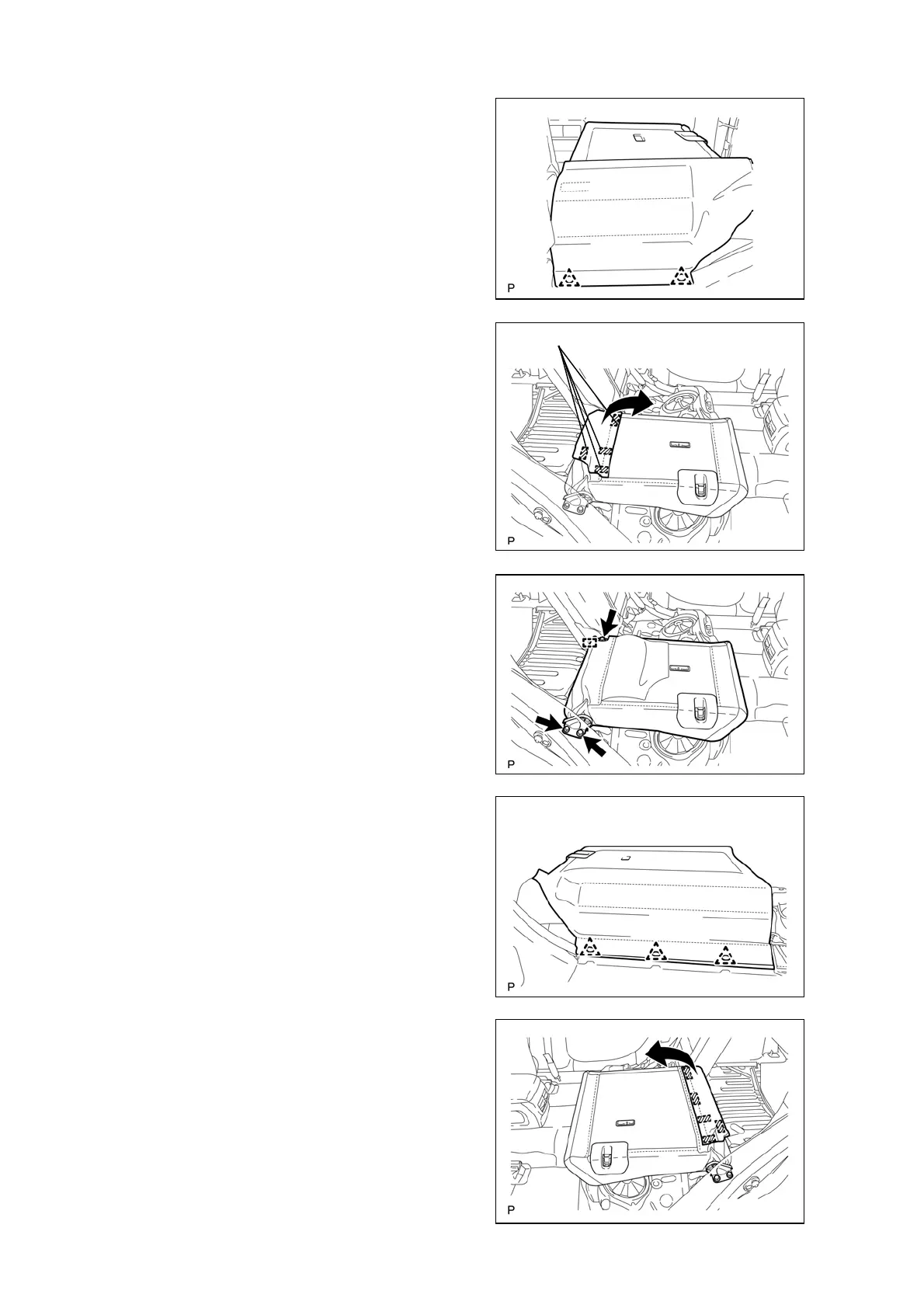 P

P

P

P

P