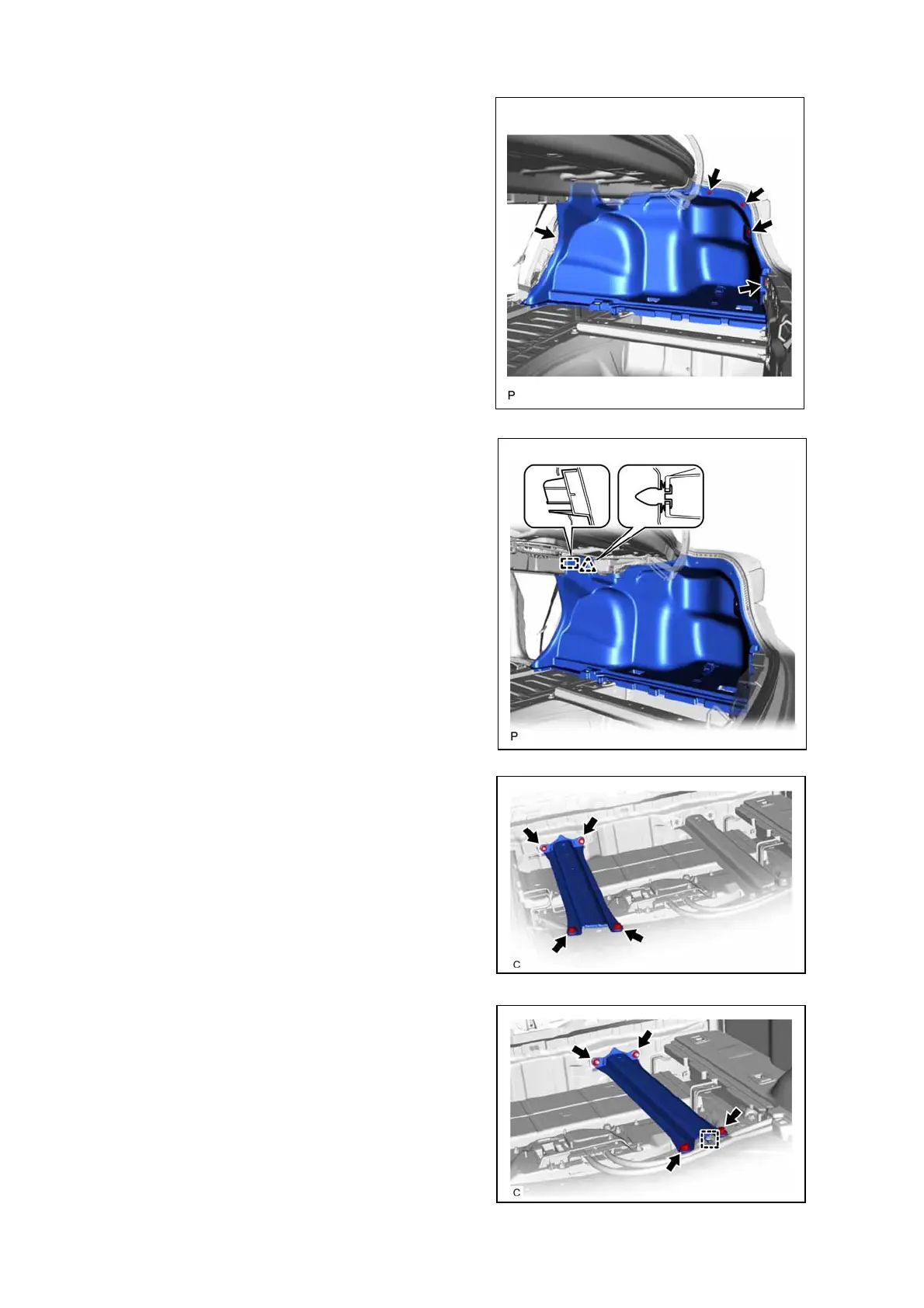 P

P

C

C