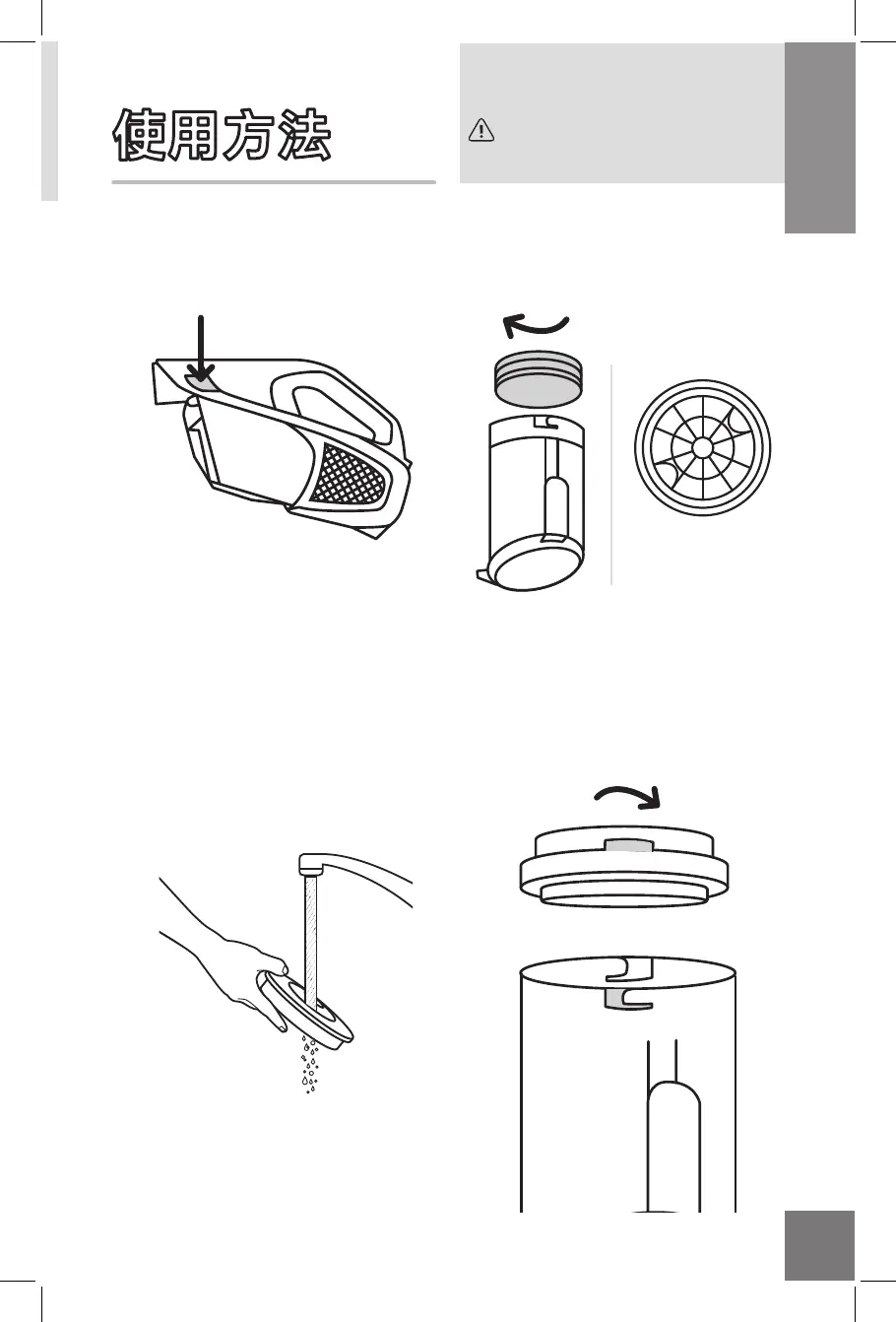 使用方法