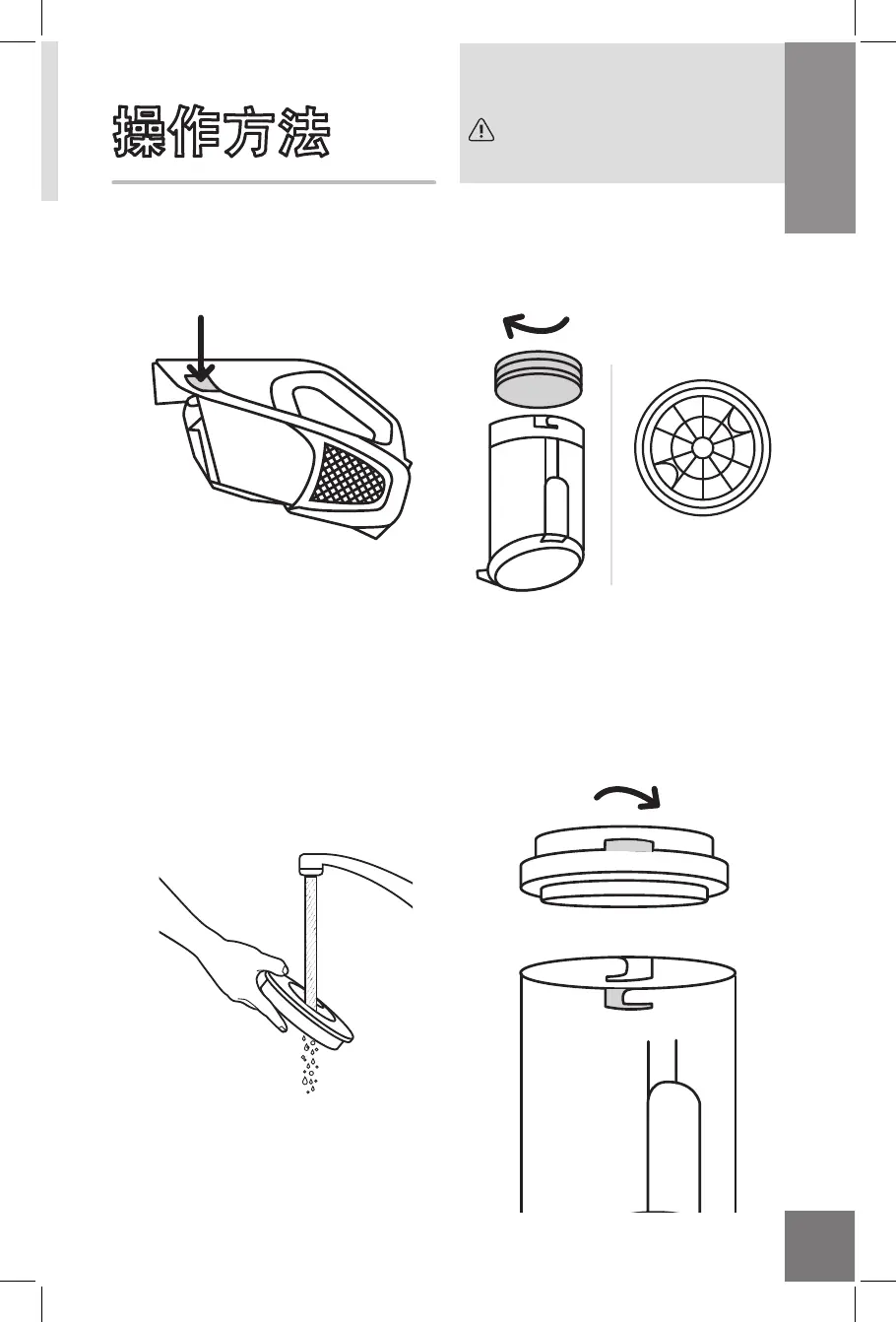 操作方法