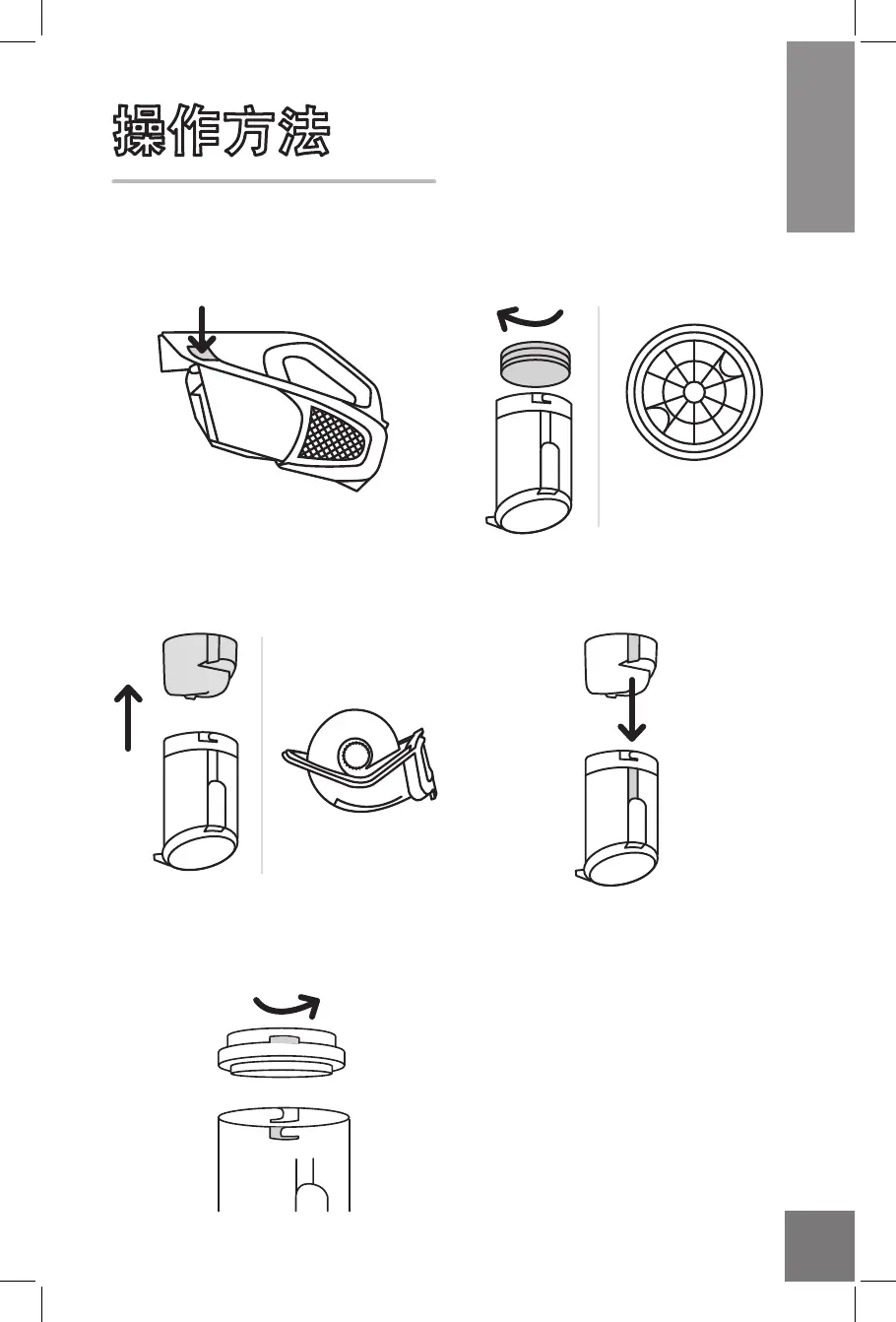 操作方法