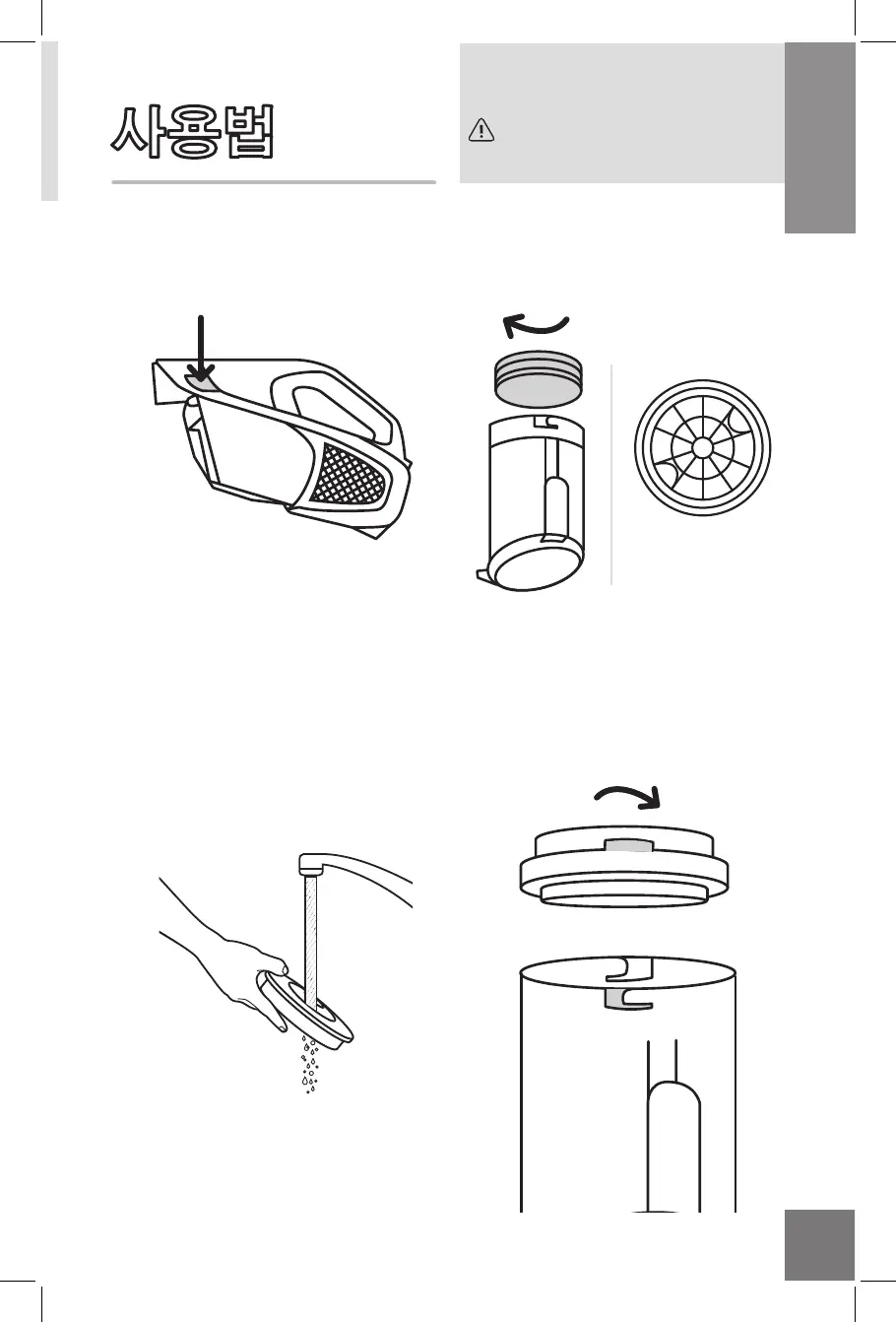 사용법