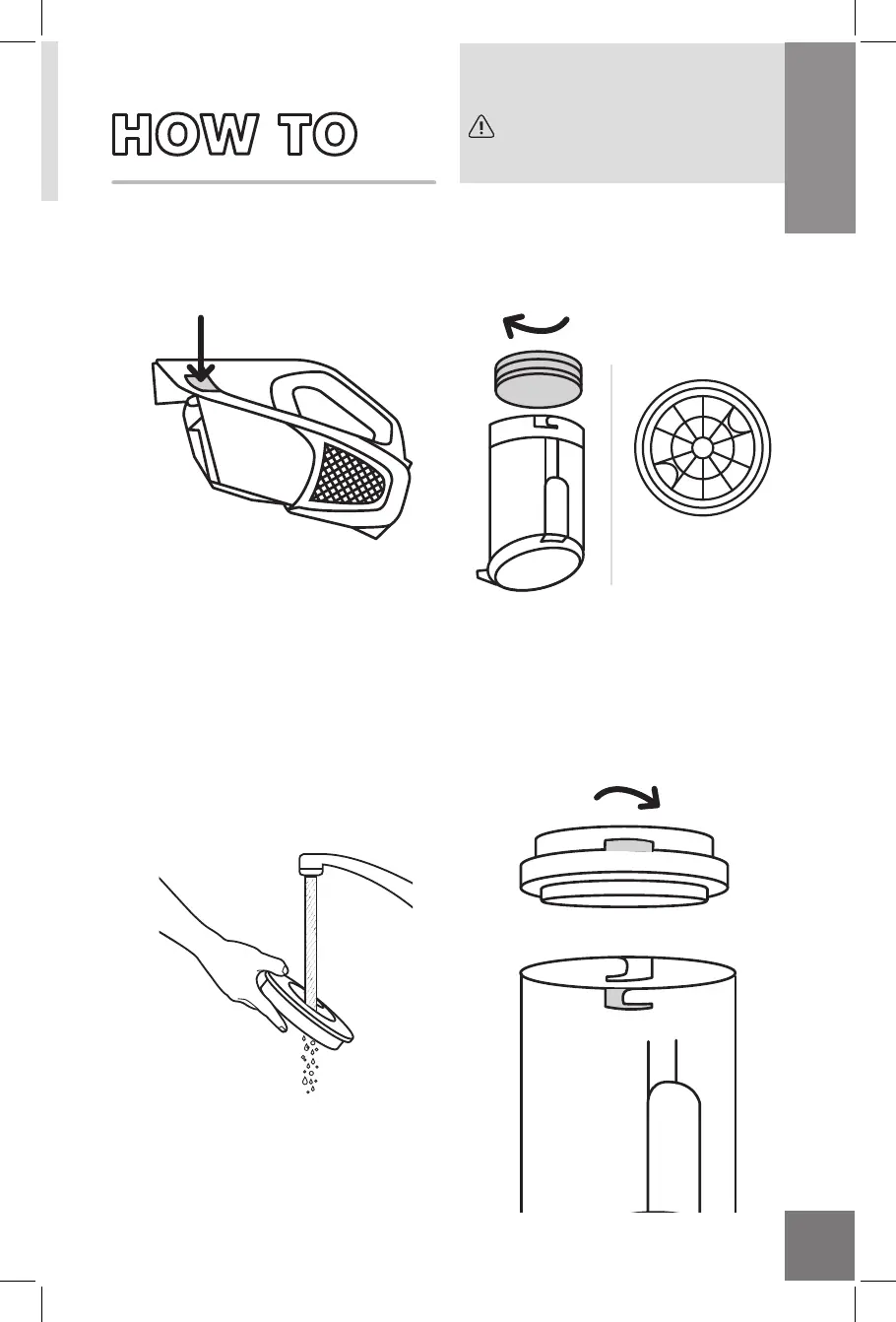 HOW TO