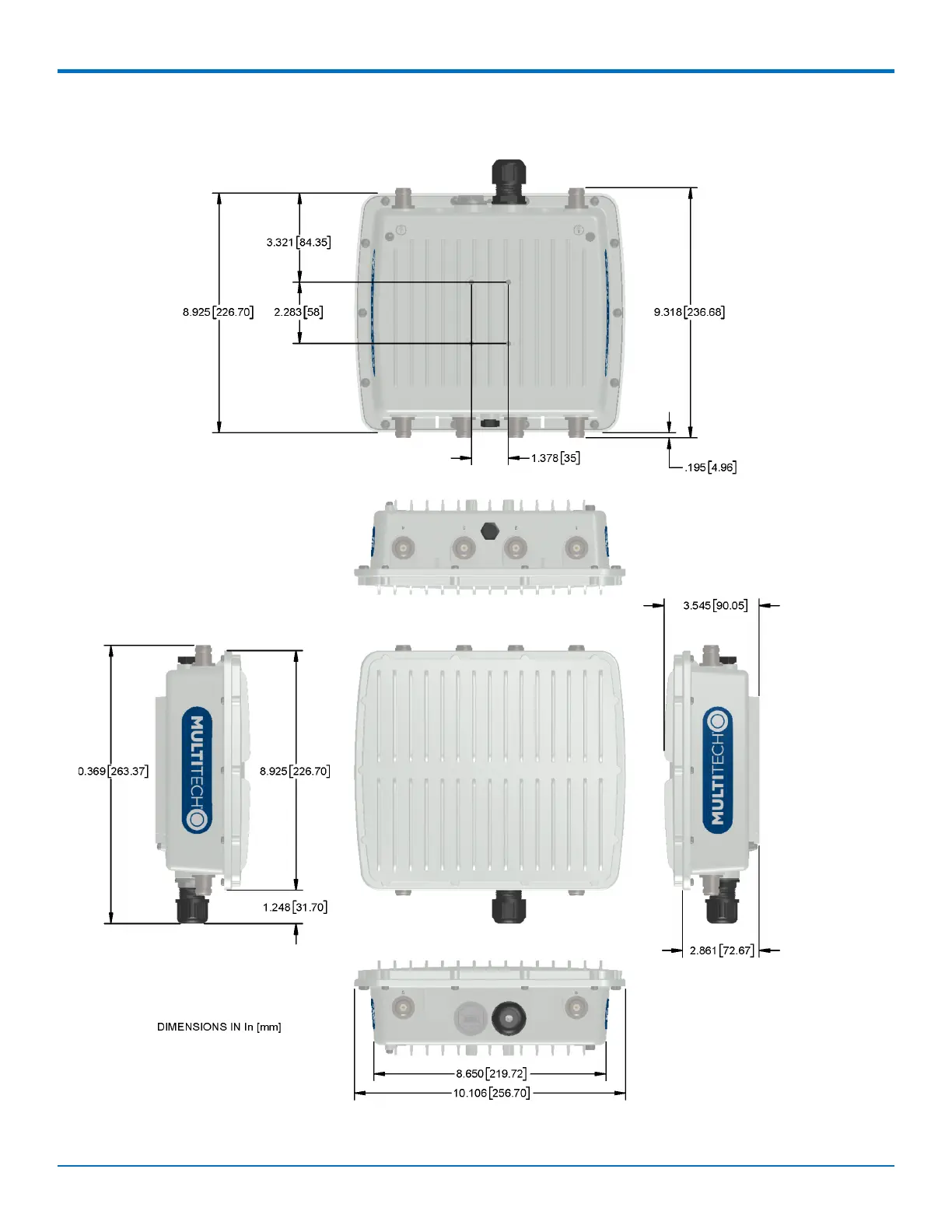 3.321 [84.35]

8.925 [226.70]

2.283 [58]

9.318 [236.68]

1.378 [35]

.195 [4.96]

3.545 [90.05]

MULTITECH

0.369 [263.37]

8.925 [226.70]

MULTITECH

1.248 [31.70]

2.861 [72.67]

DIMENSIONS IN In [mm]

8.650 [219.72]

10.106 [256.70]