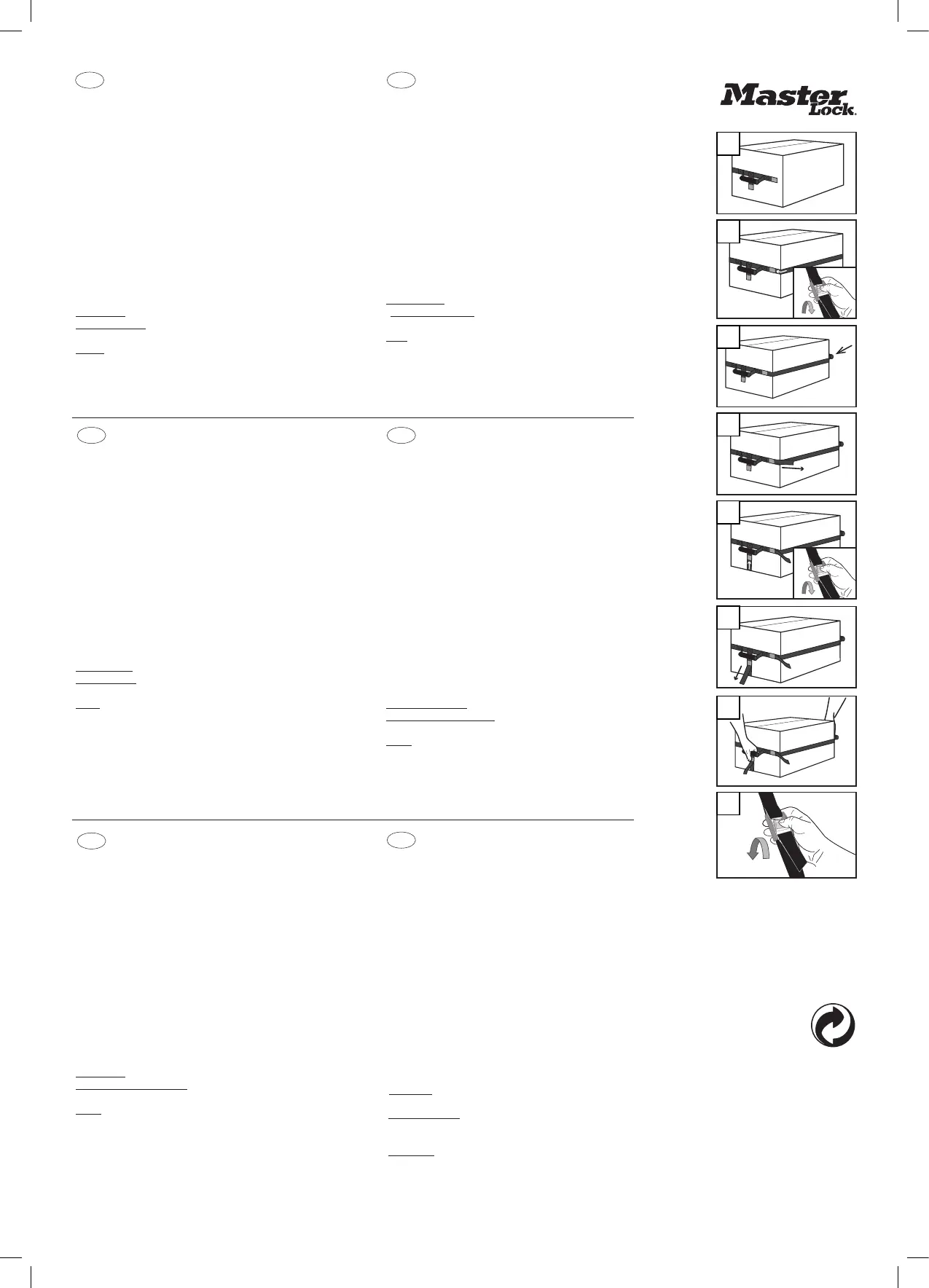 Master Lock.