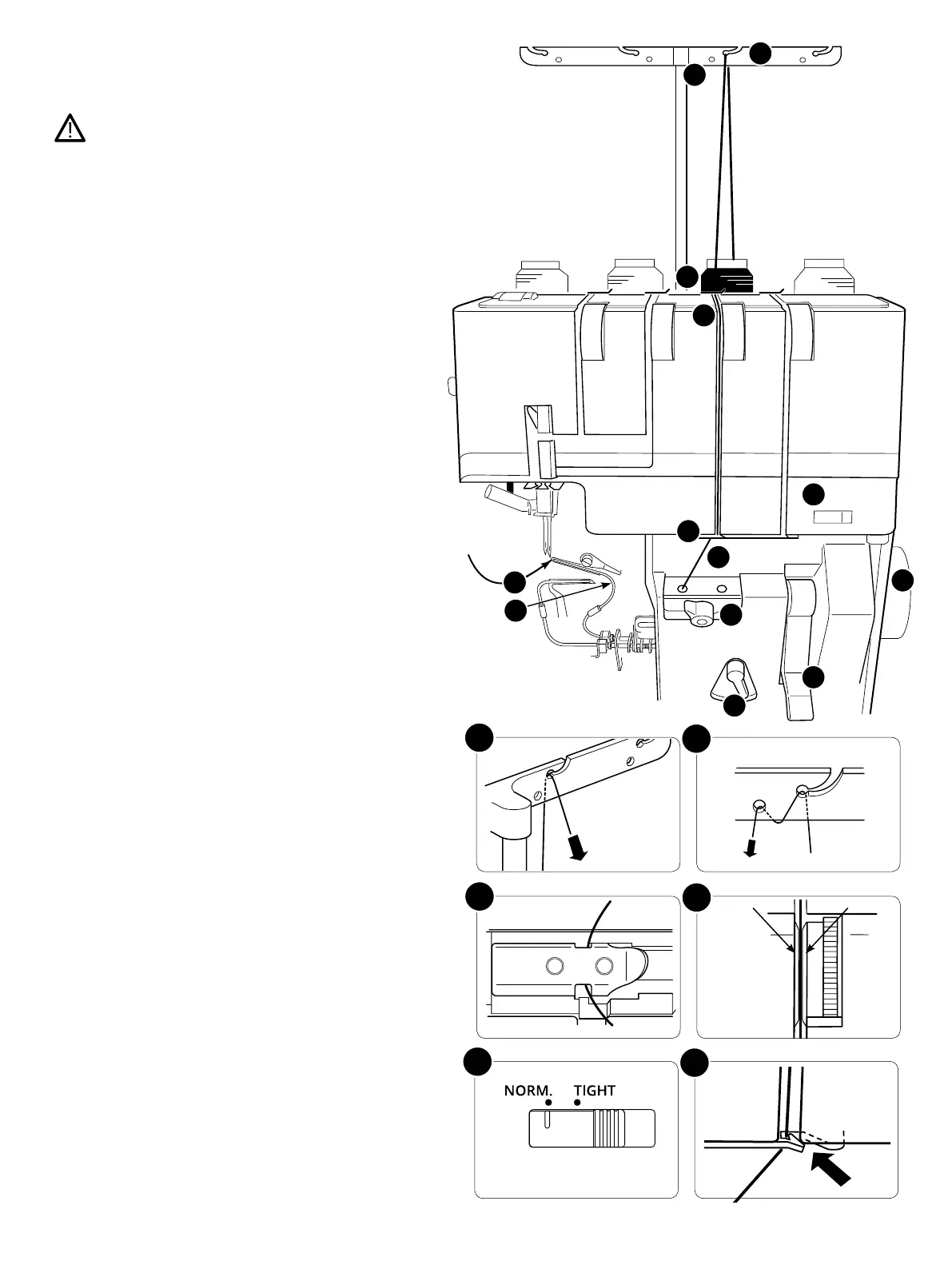 NORM. TIGHT