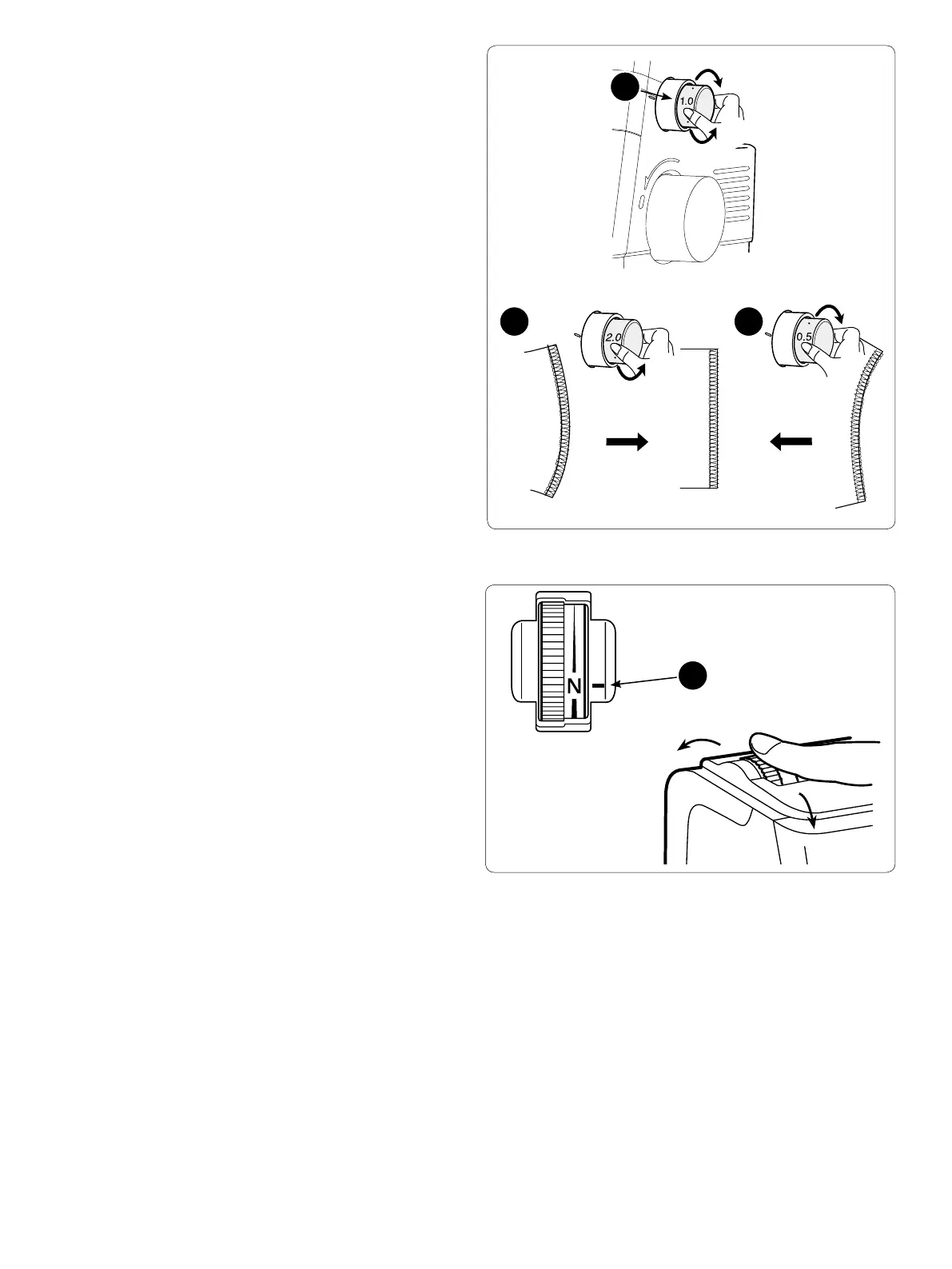 1.0

2.0

0.5

N