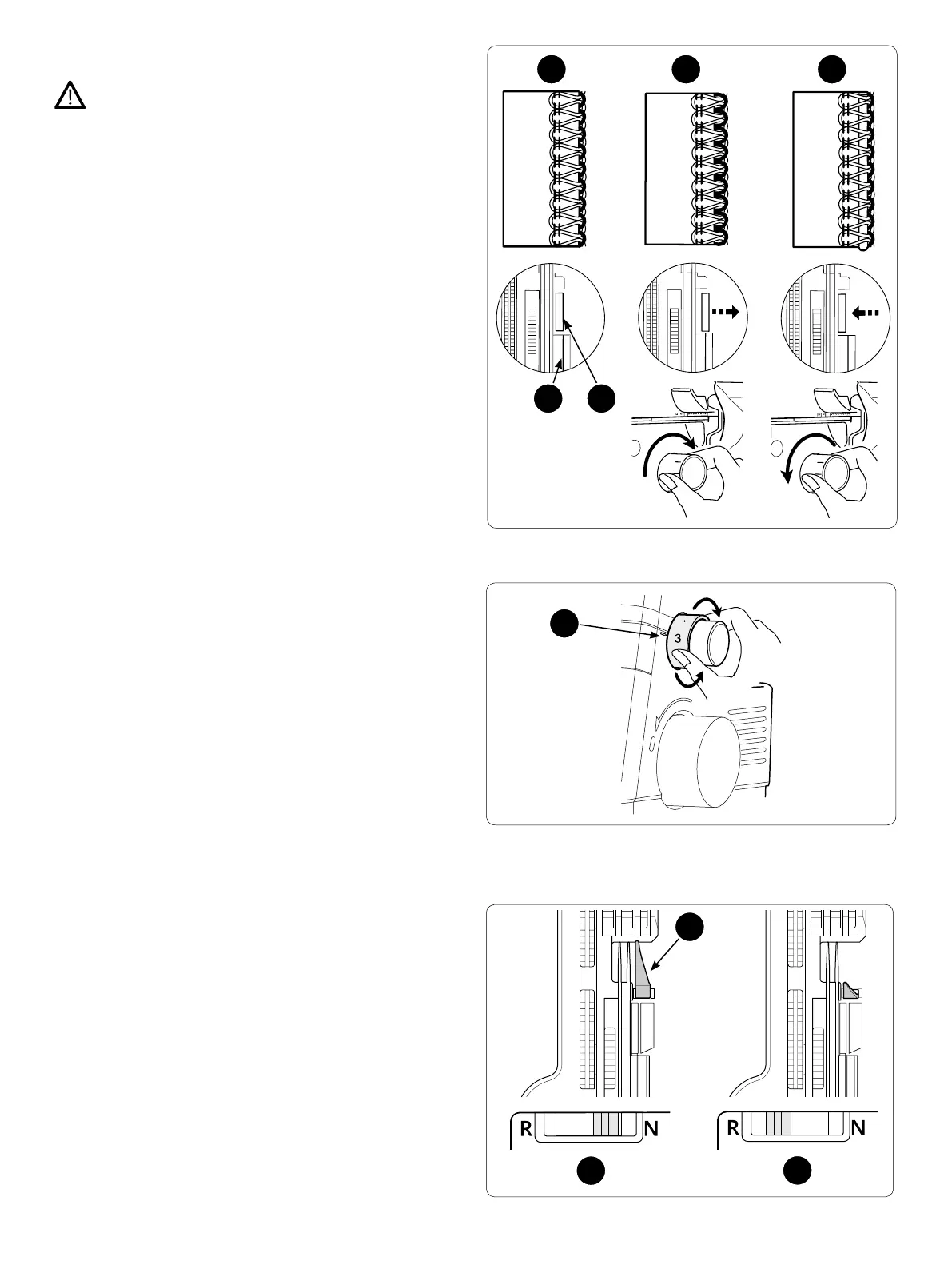 3

R N

R N