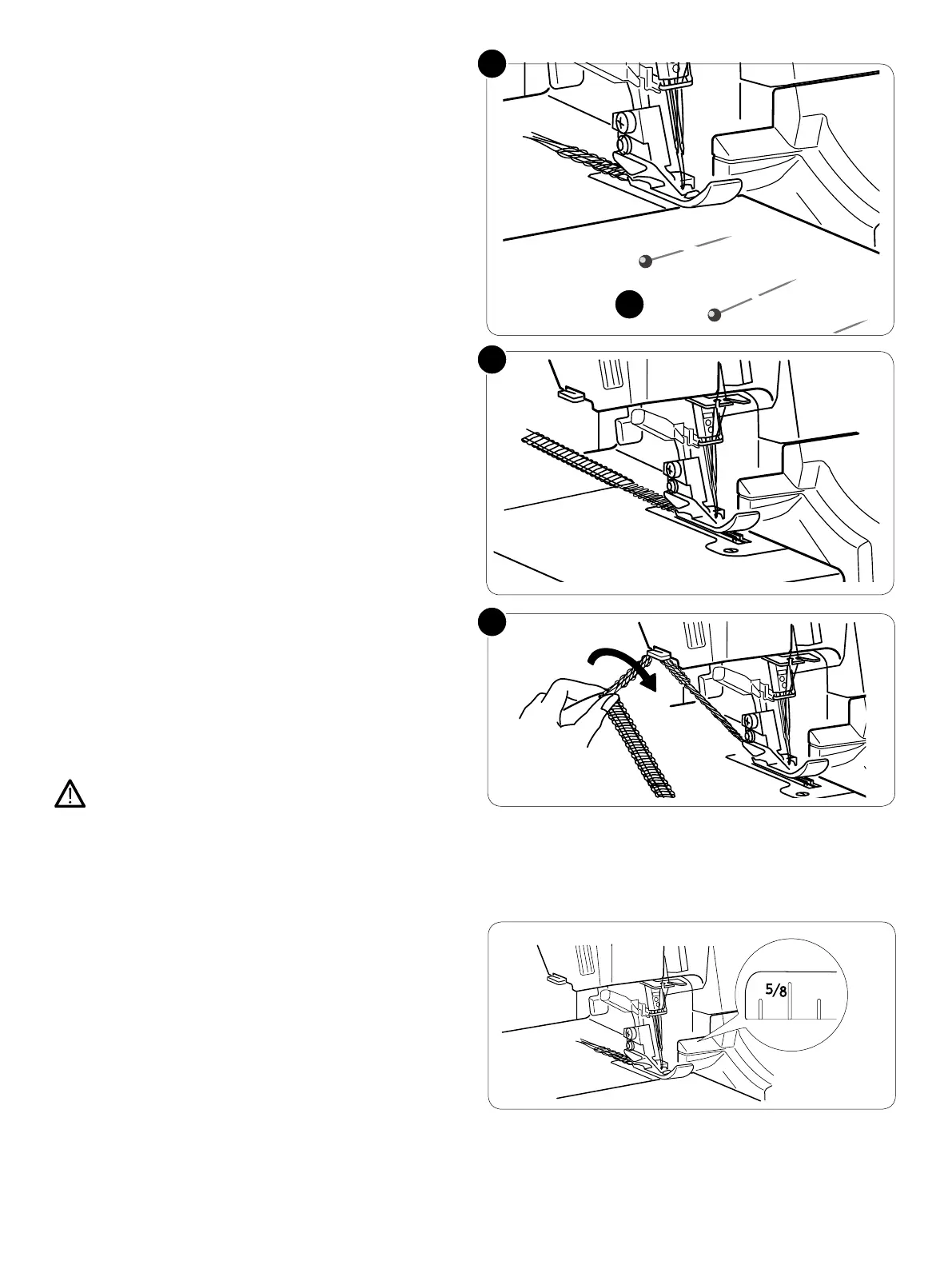 5/8