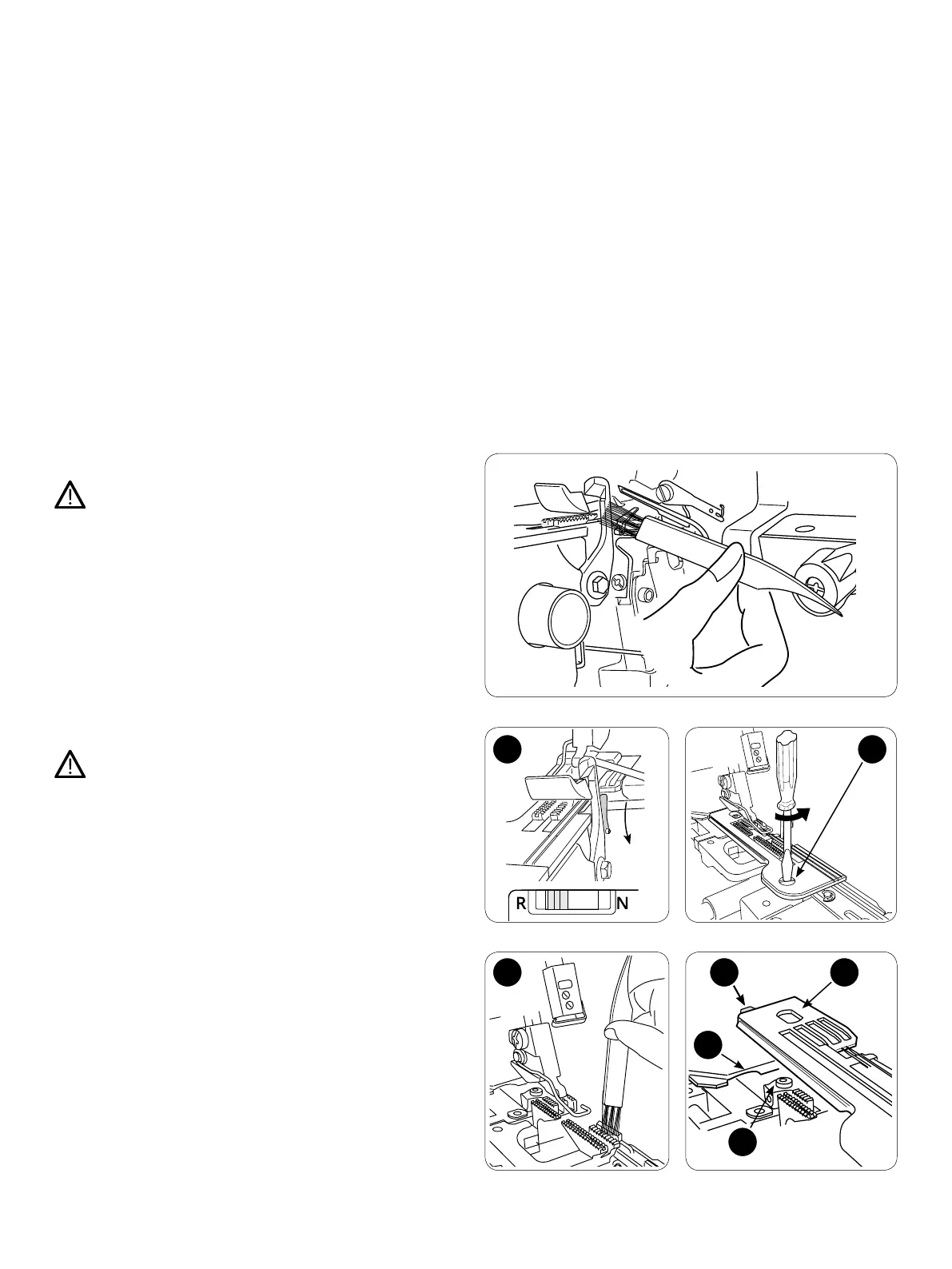 R N