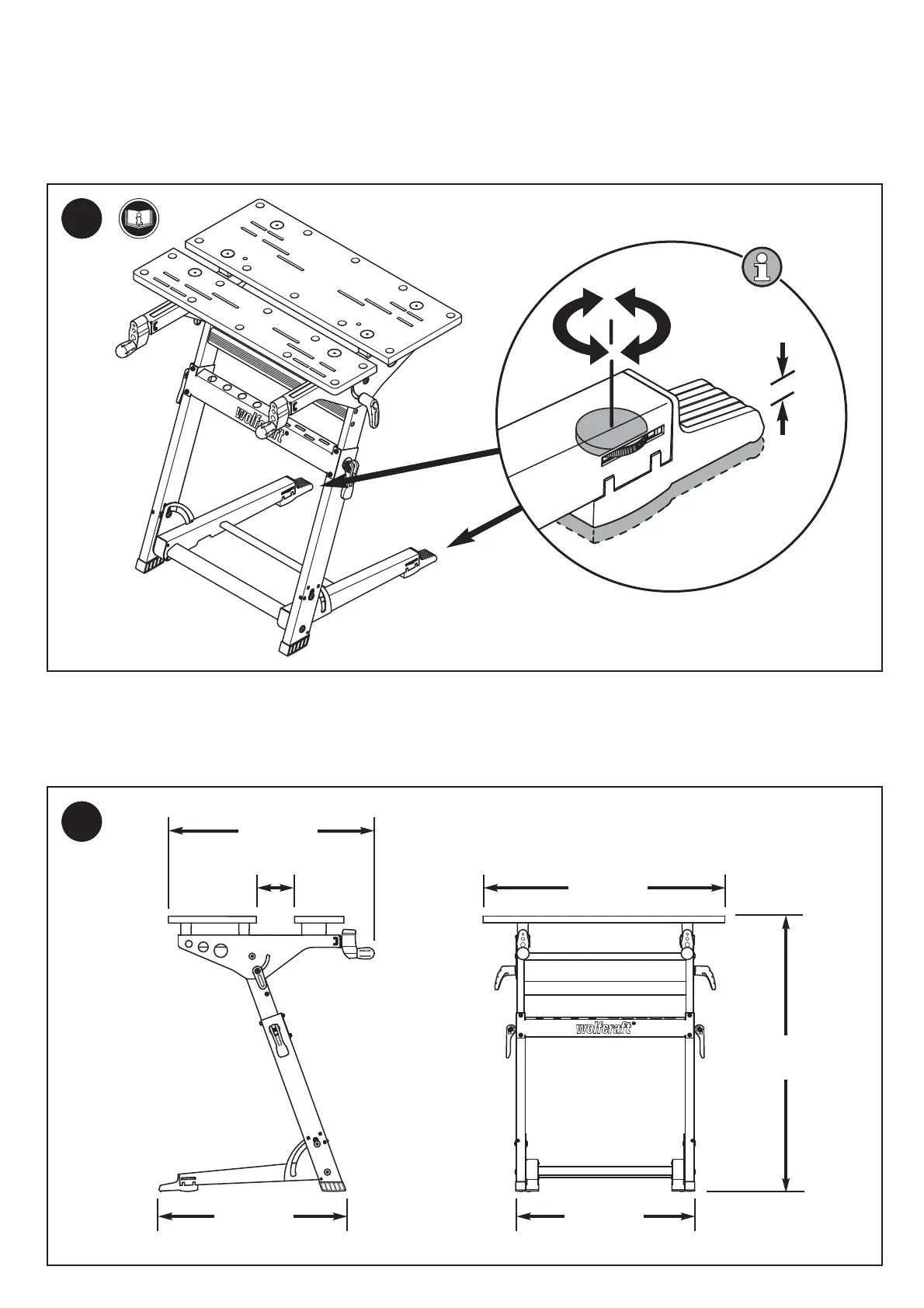 wolfcraft

wolfcraft