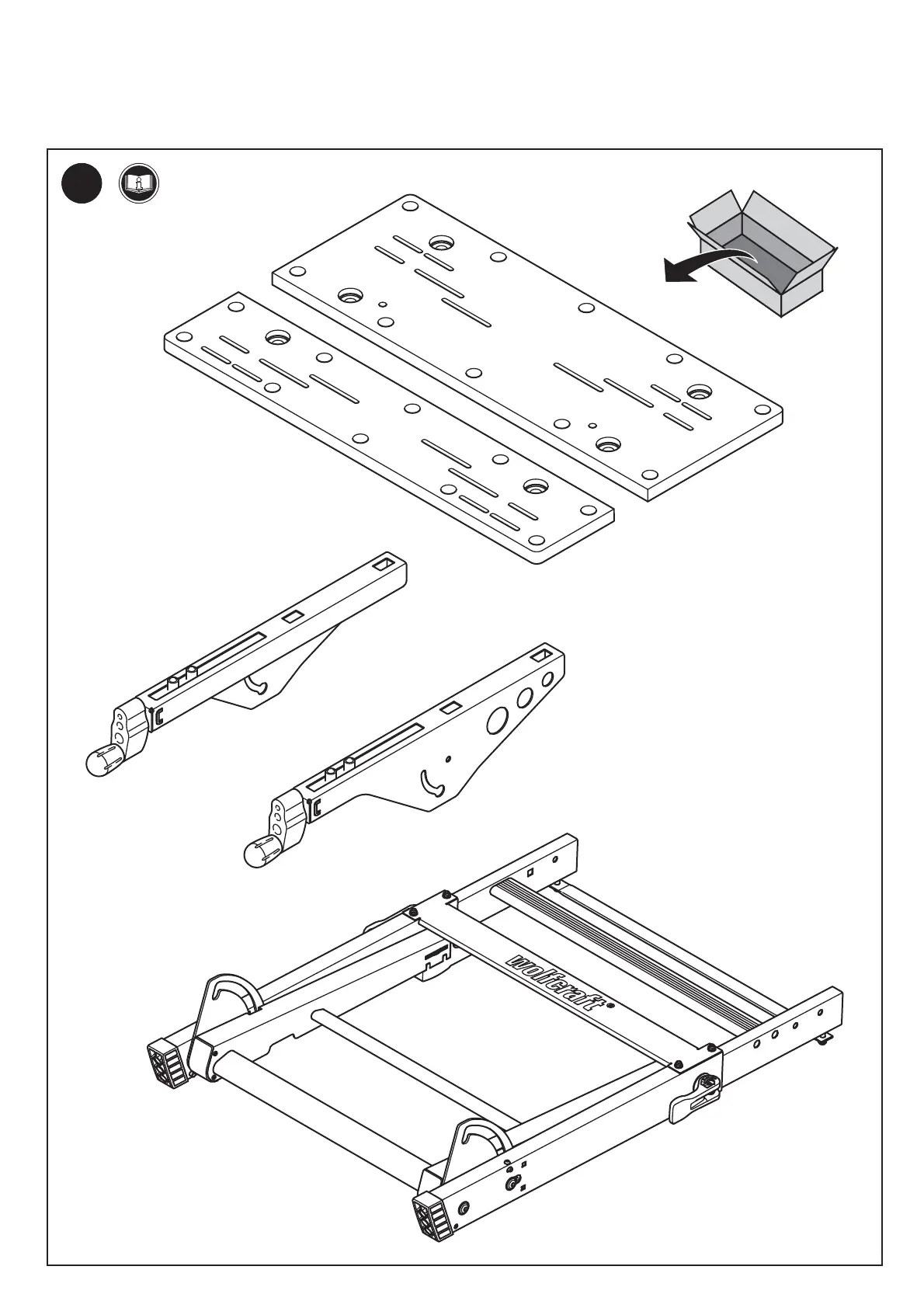 wolfcraft®