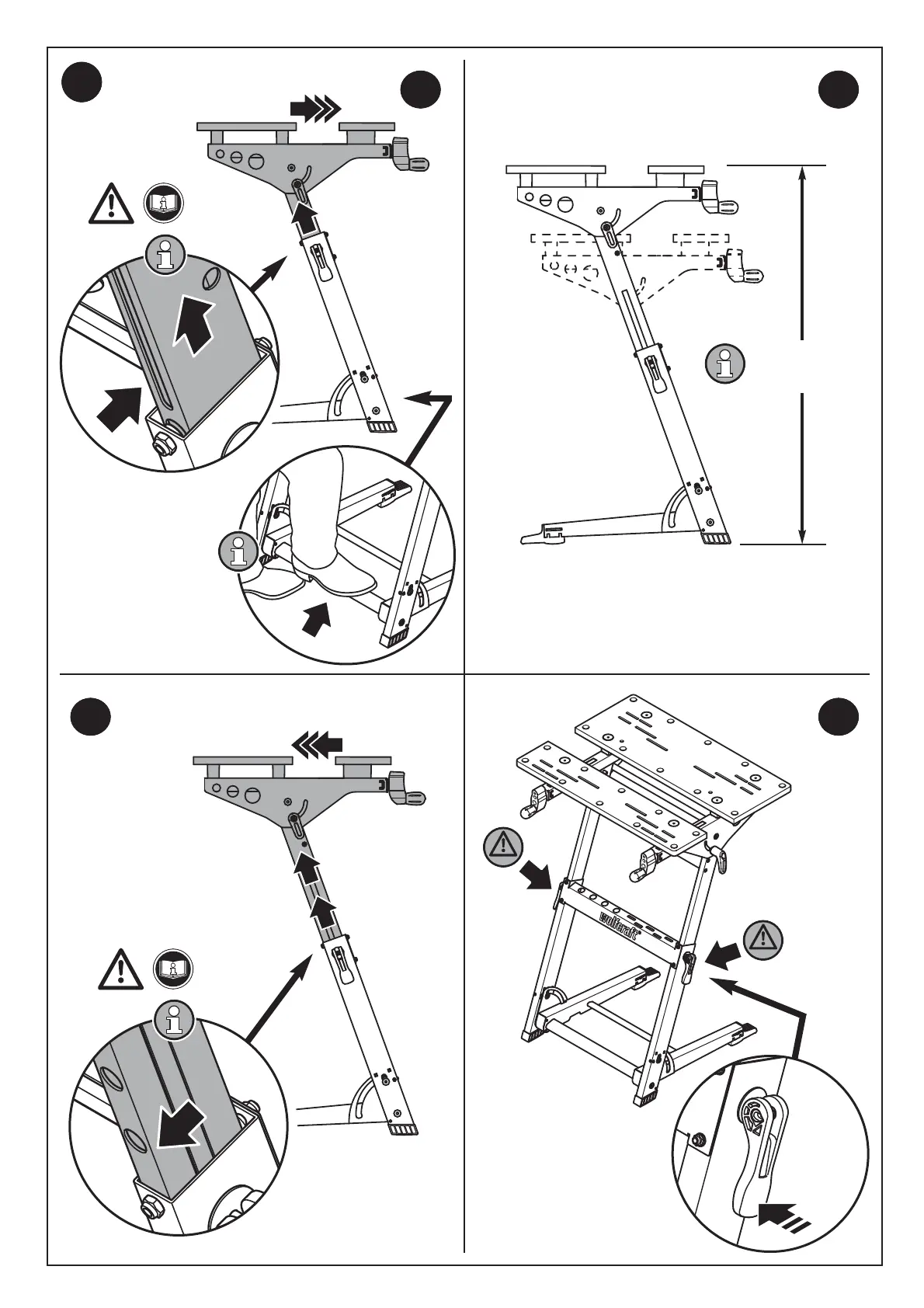 wolfcraft