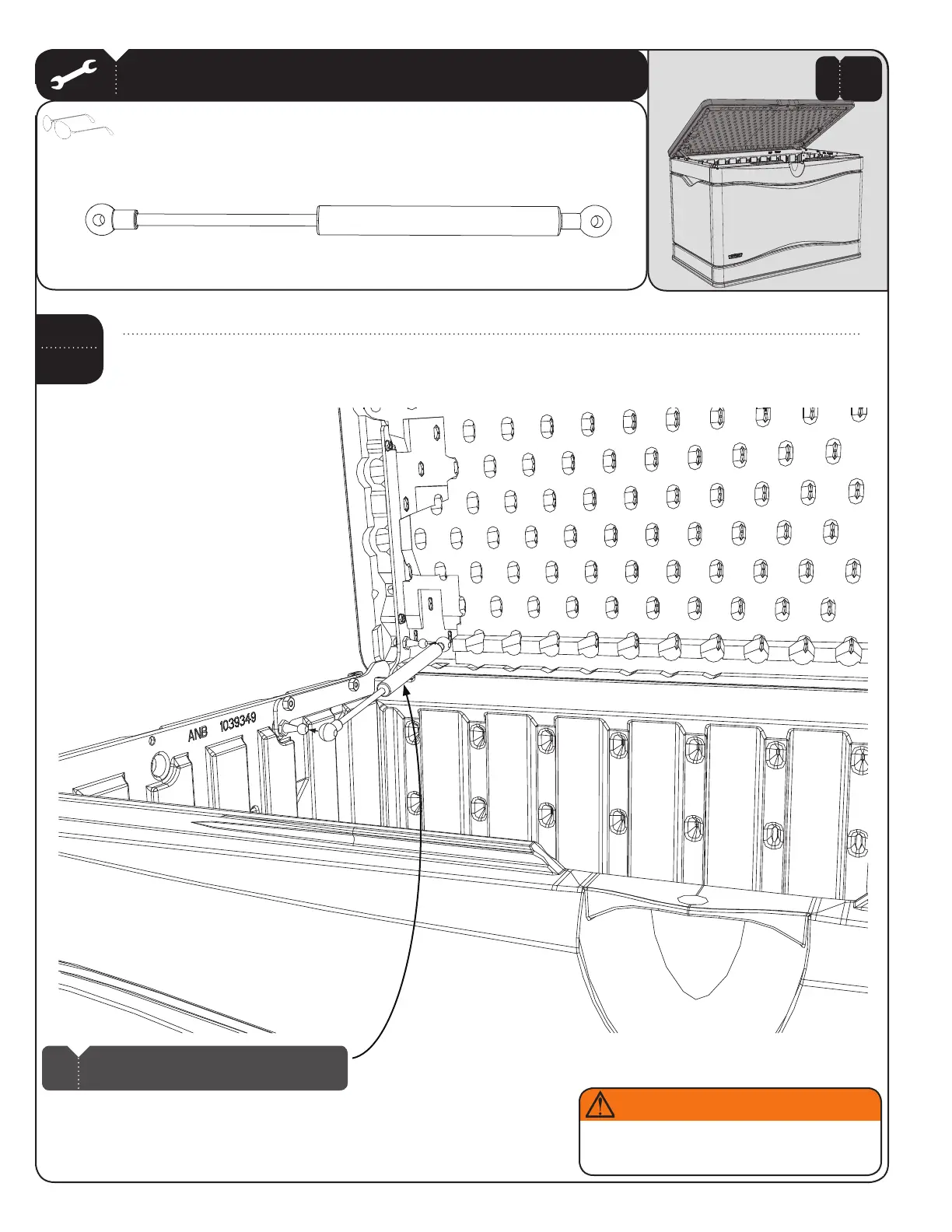 ANB 1039349