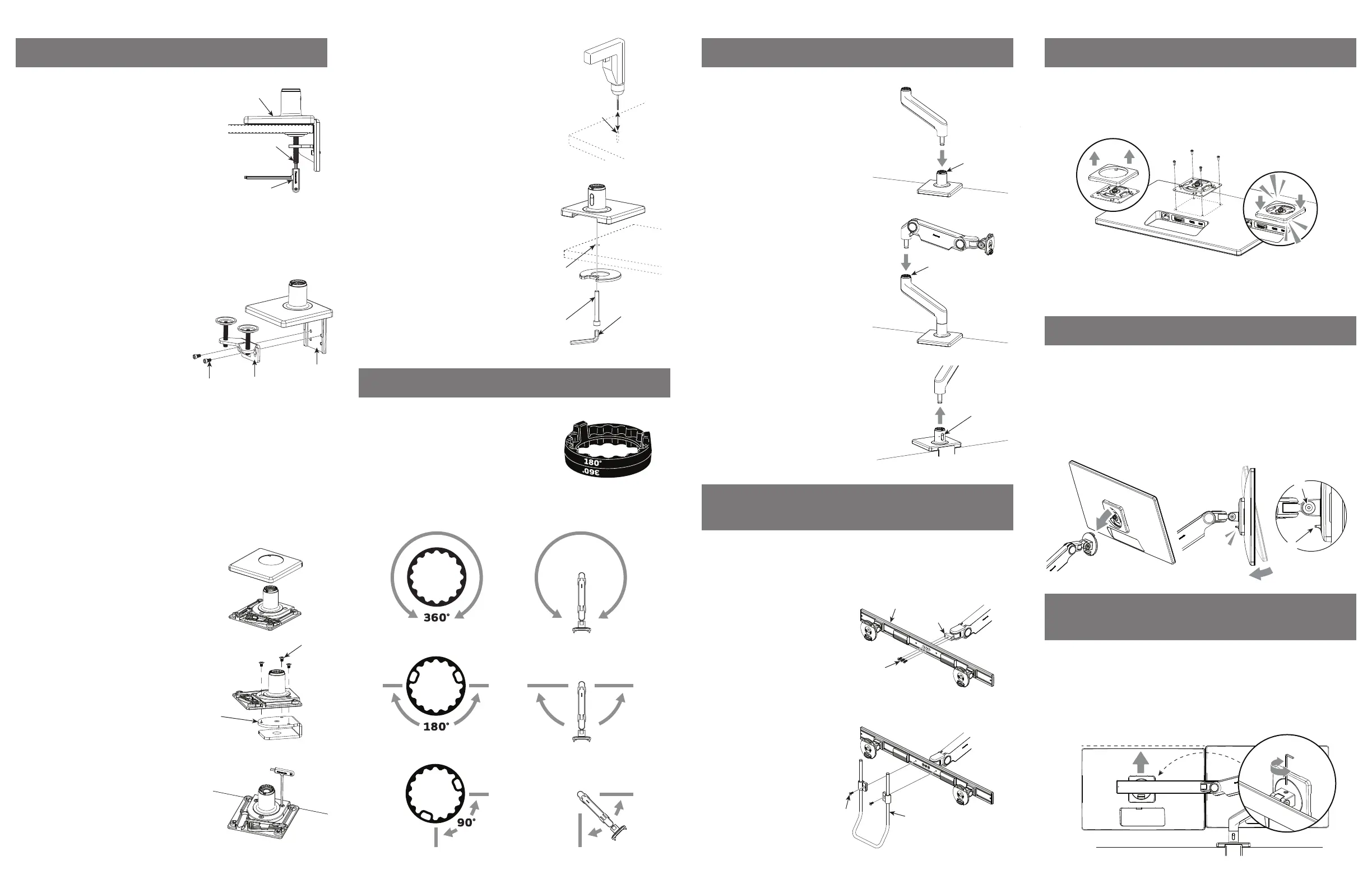 180°
360°

360°

180°

90°