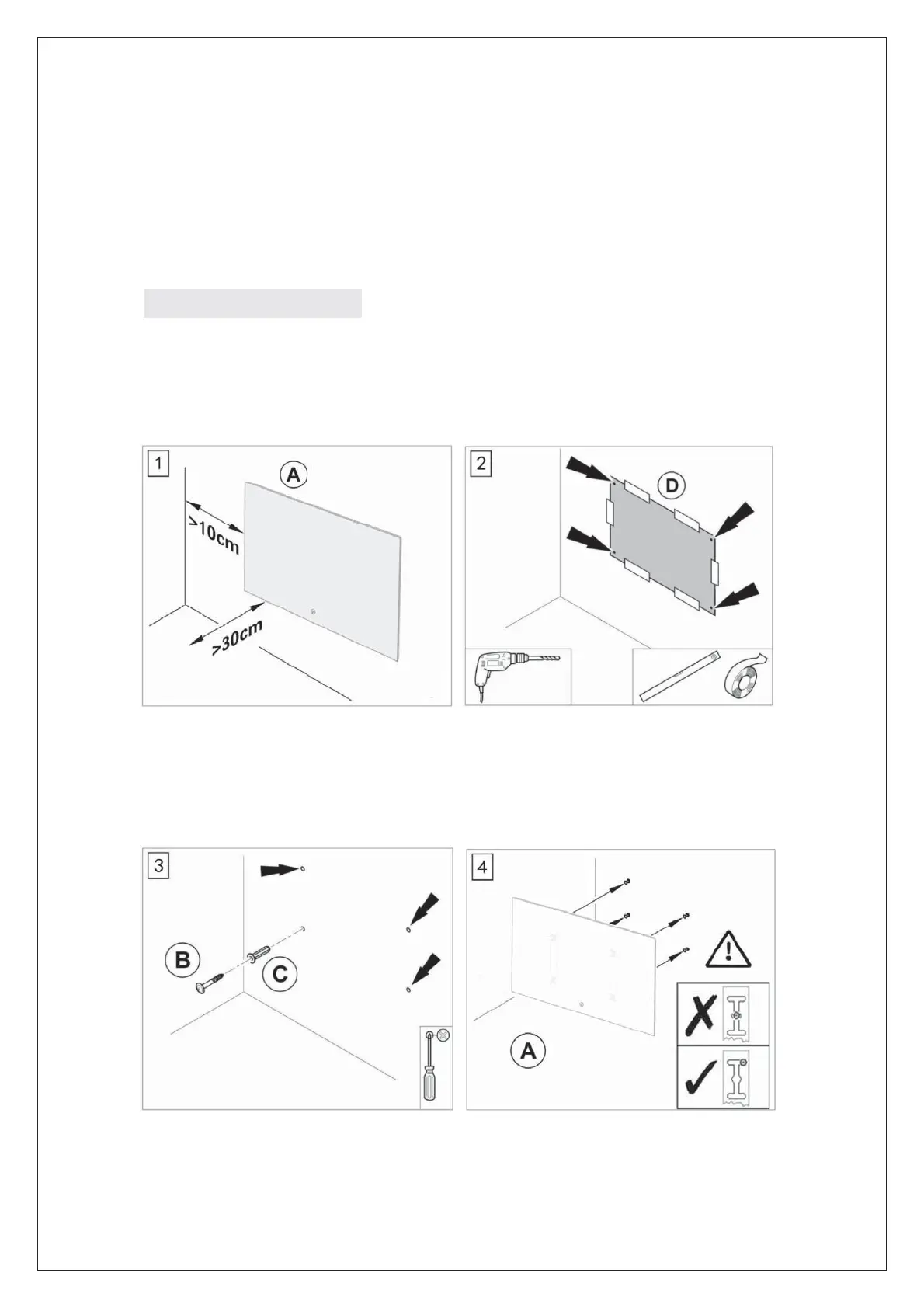 1
A
>10cm
>30cm

2
D

3
B
C

4
A