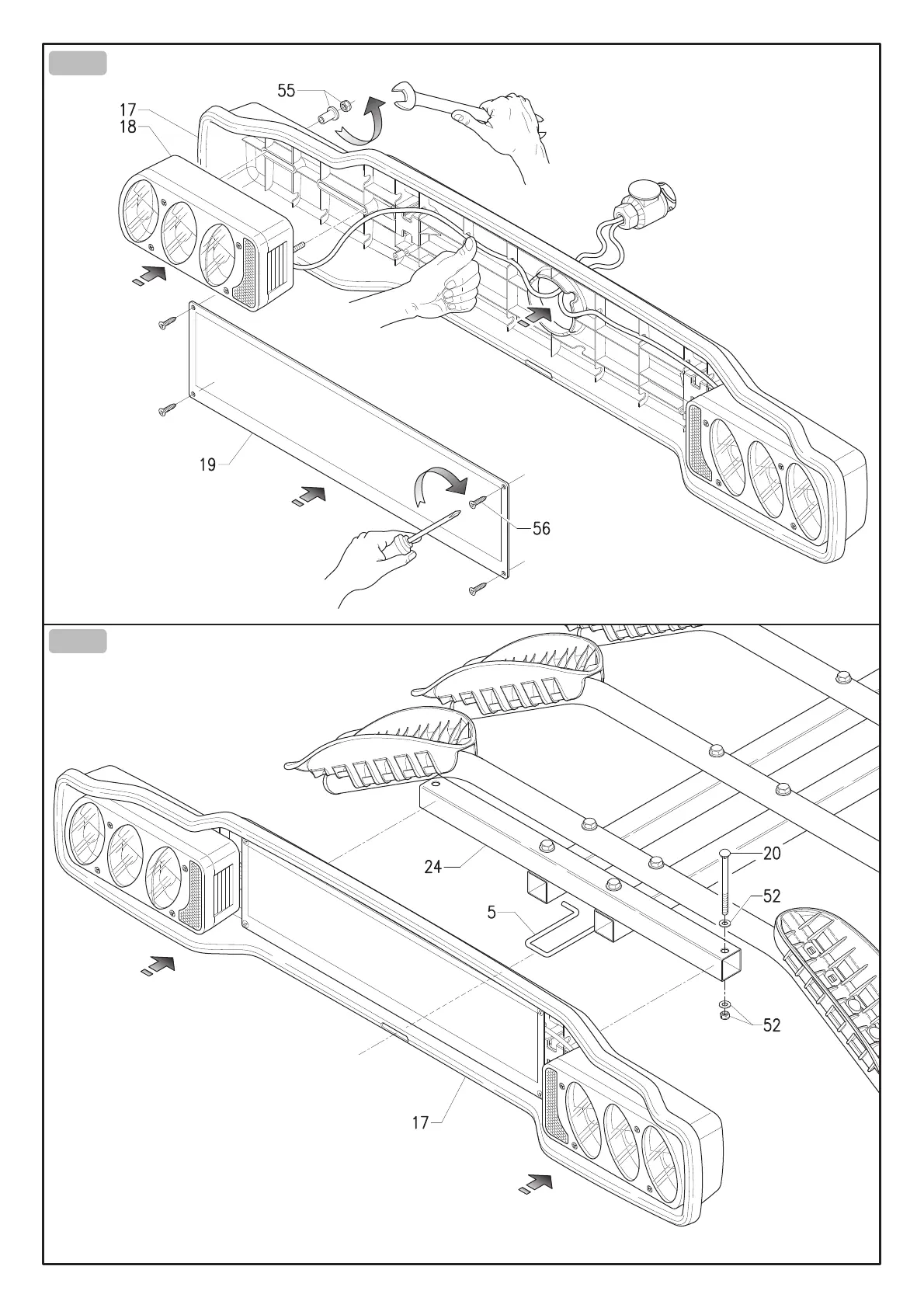 55
17
18
19
56

24
20
52
5
52
17