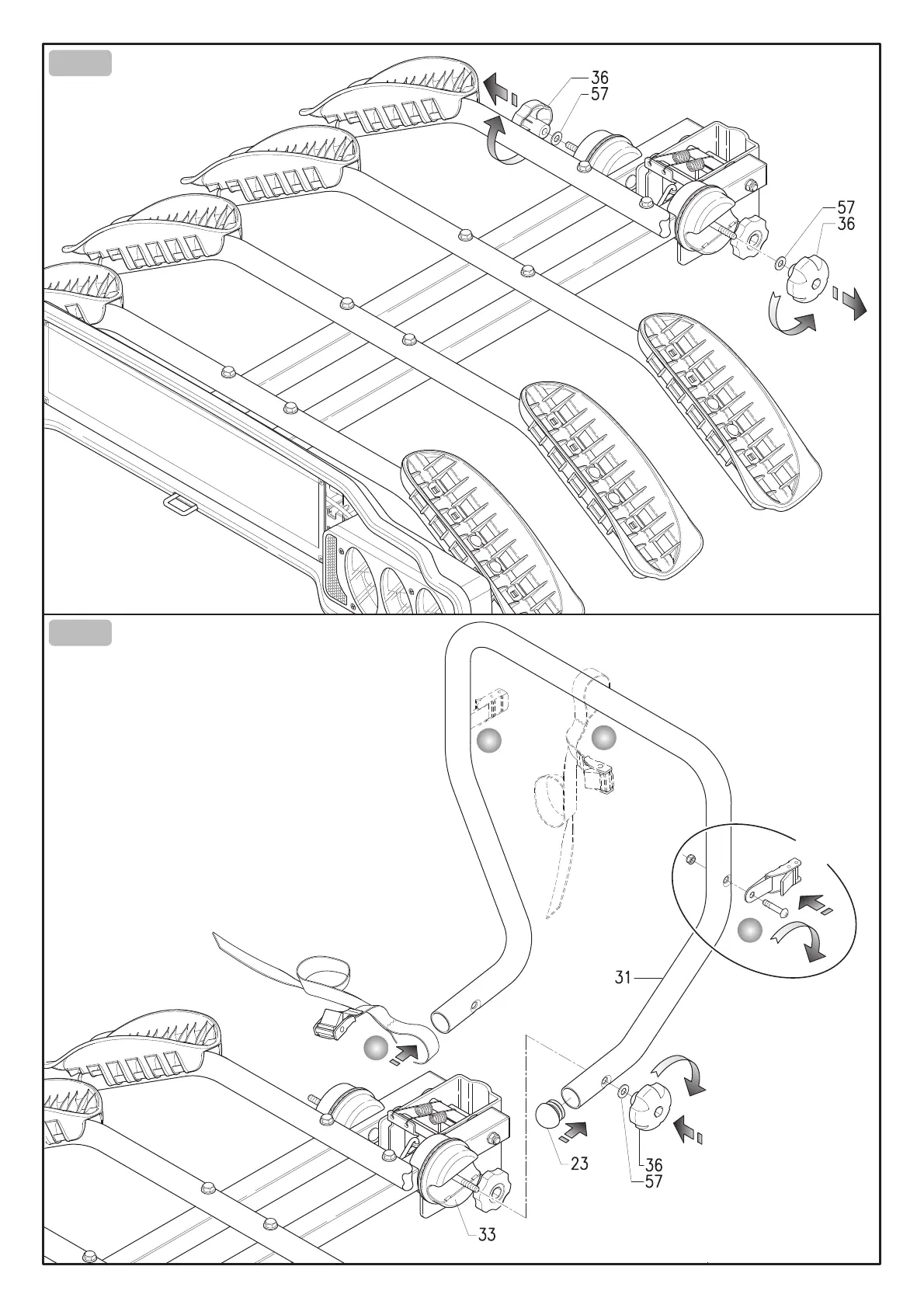 36
57
57
36

31
23
36
57
33