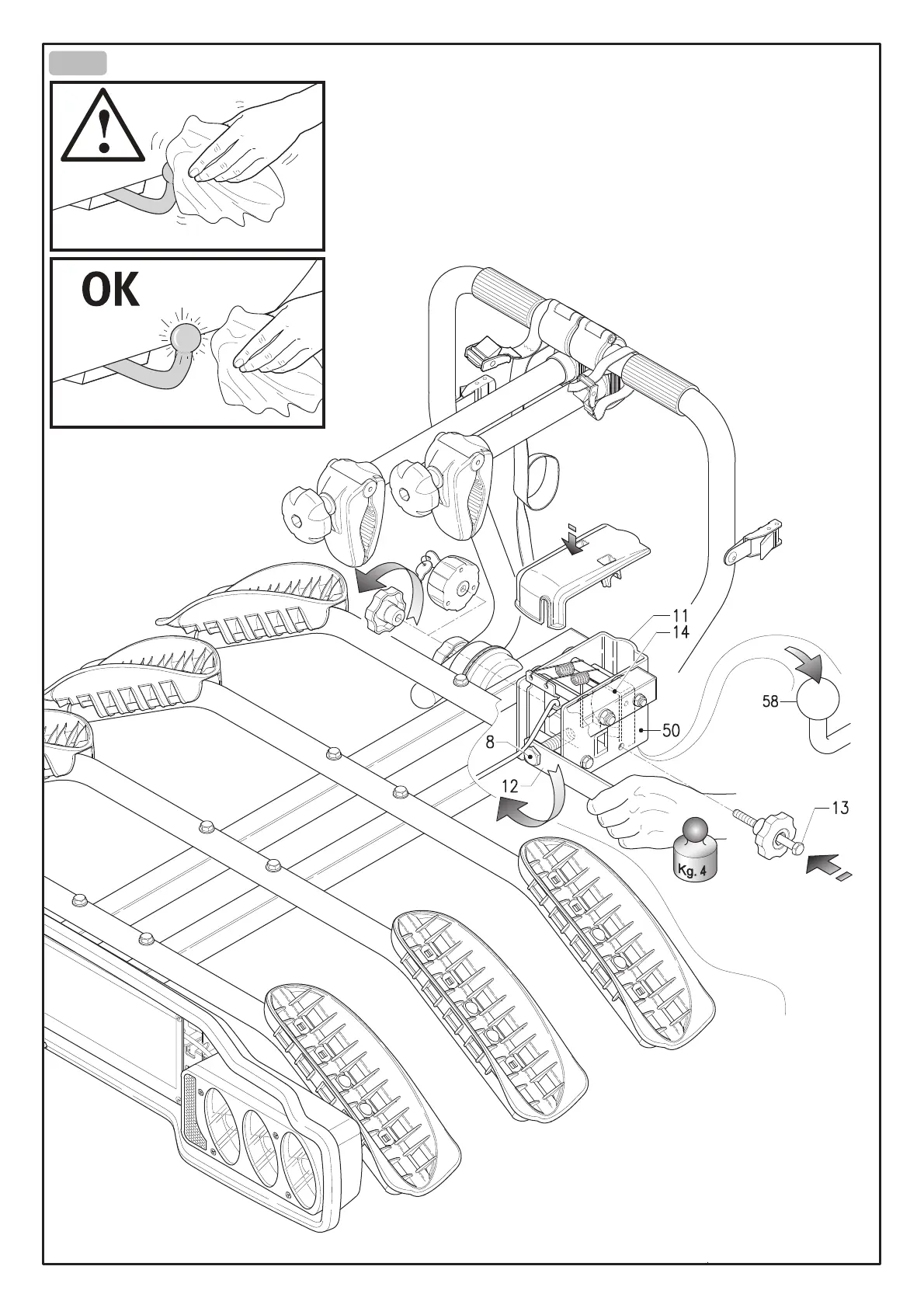 OK

11
14
58
50
8
12
13
Kg. 4