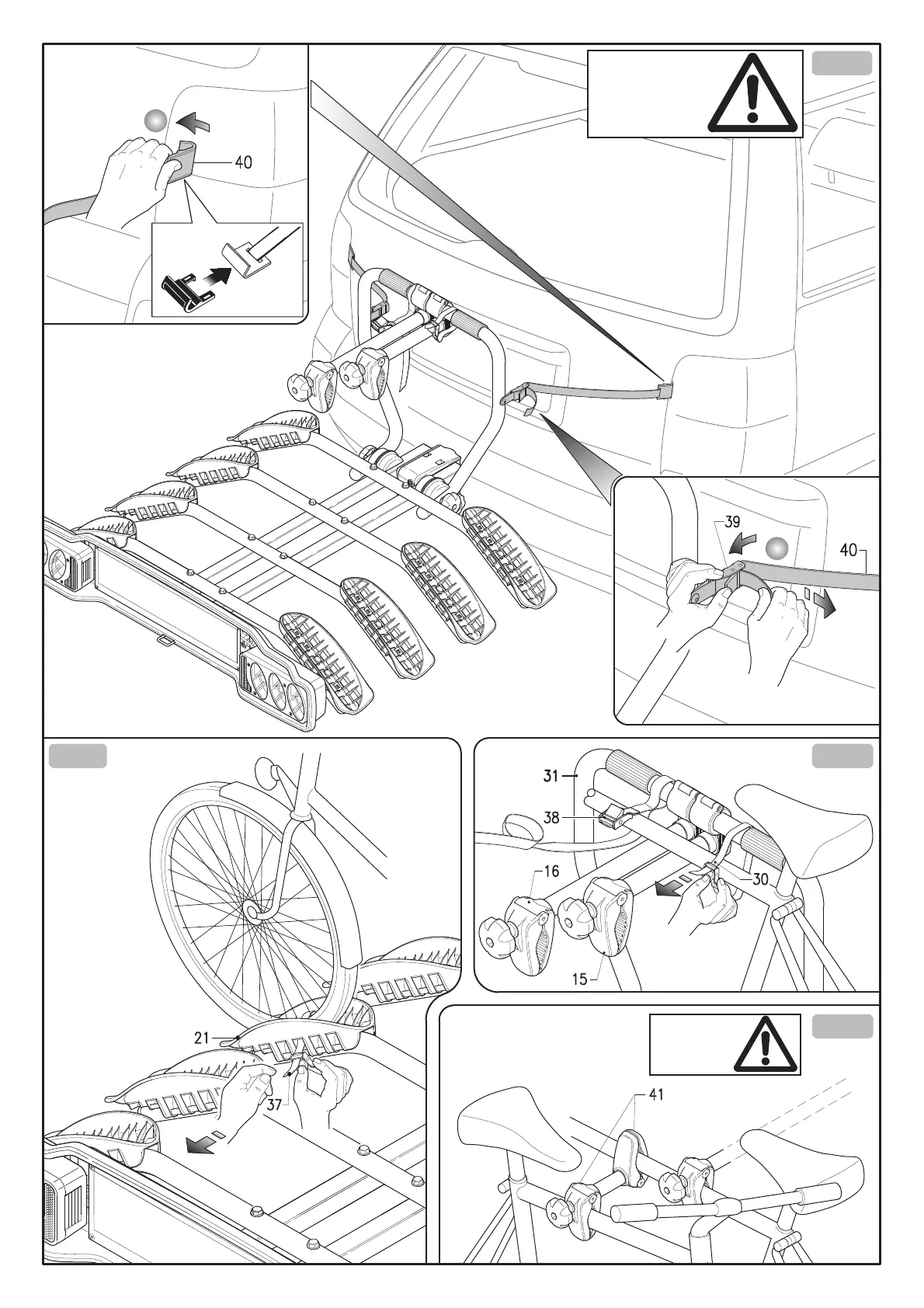 40

39

40

31

38

16

30

15

21

37

41