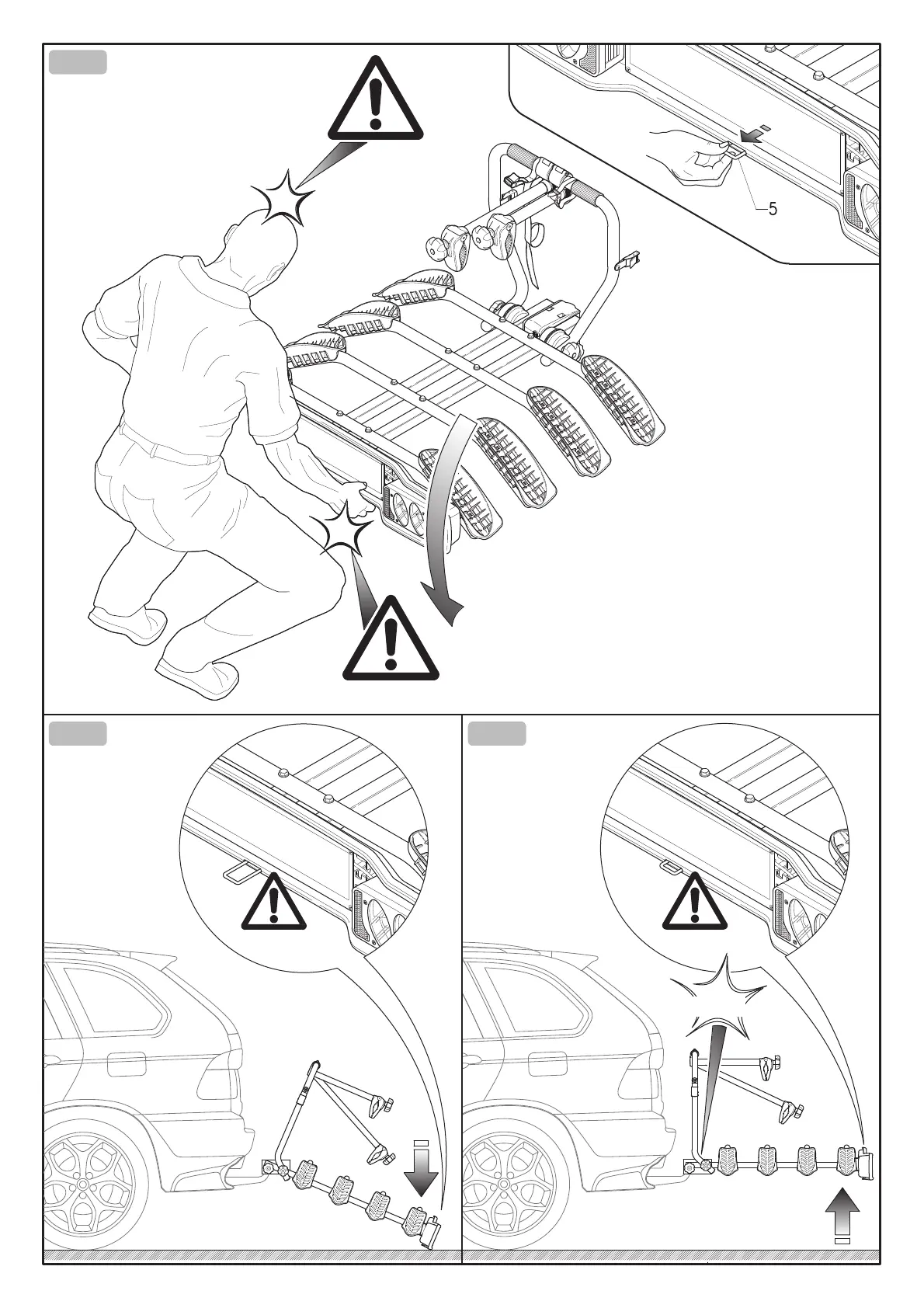 5