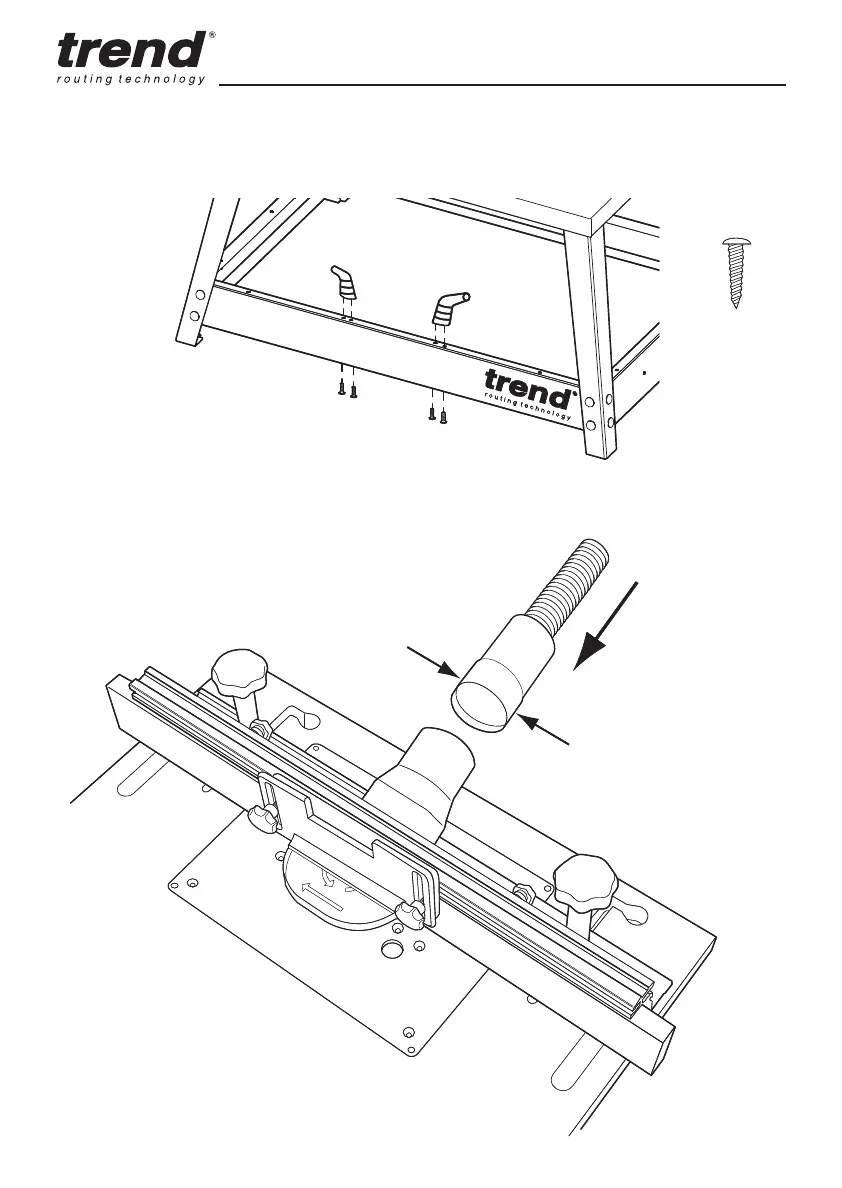 trend®
routing technology

trend®
routing technology