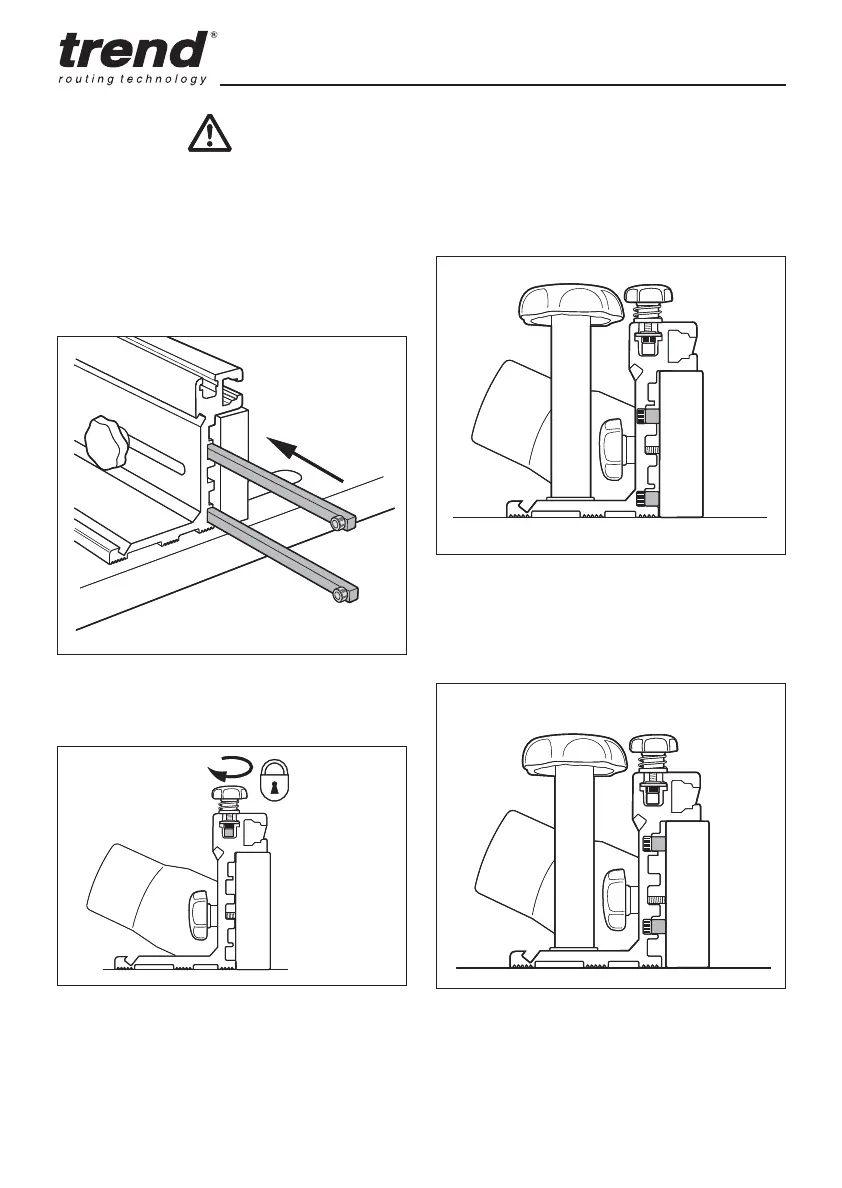 trend®
routing technology