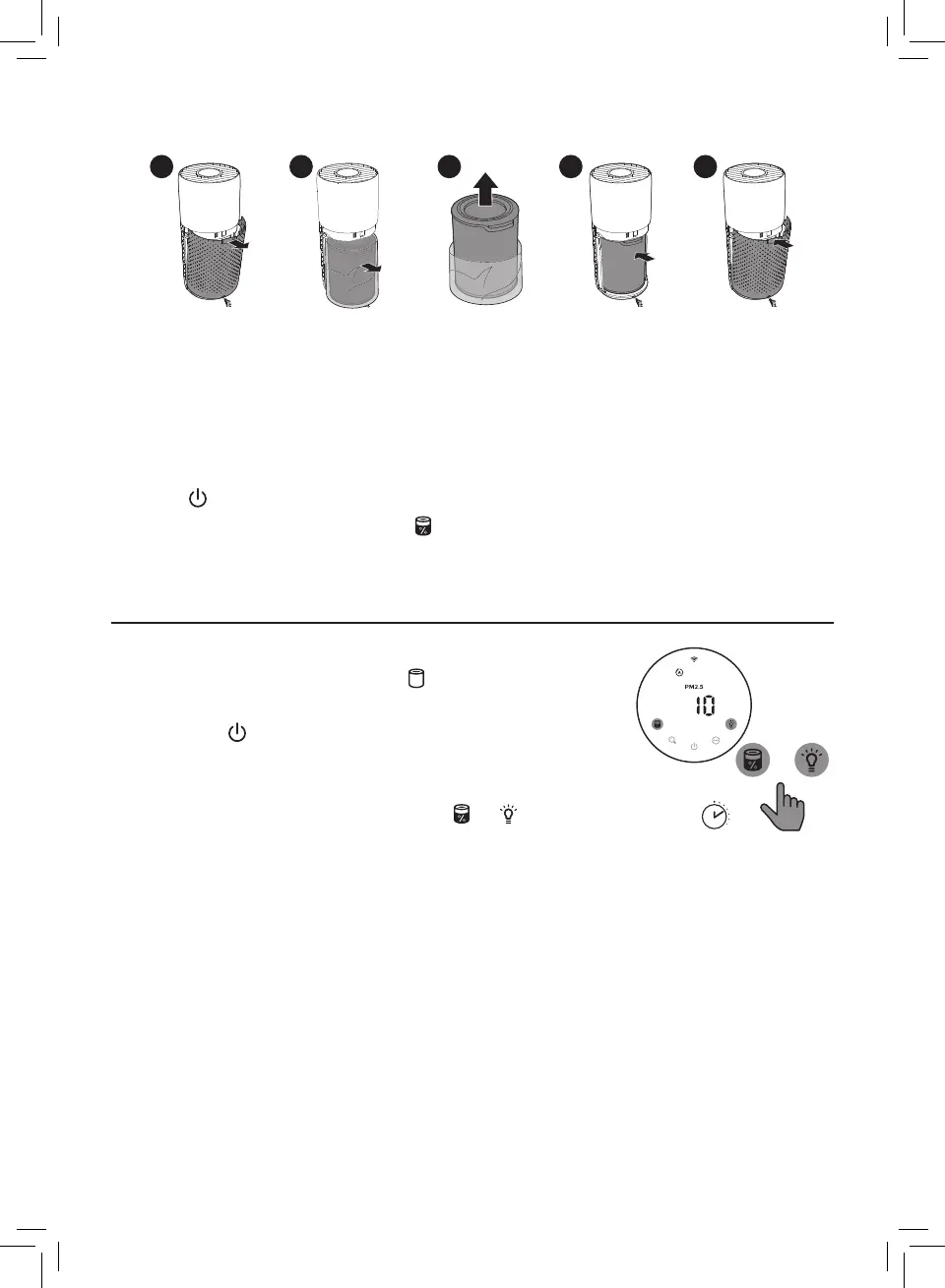 PM2.5

10