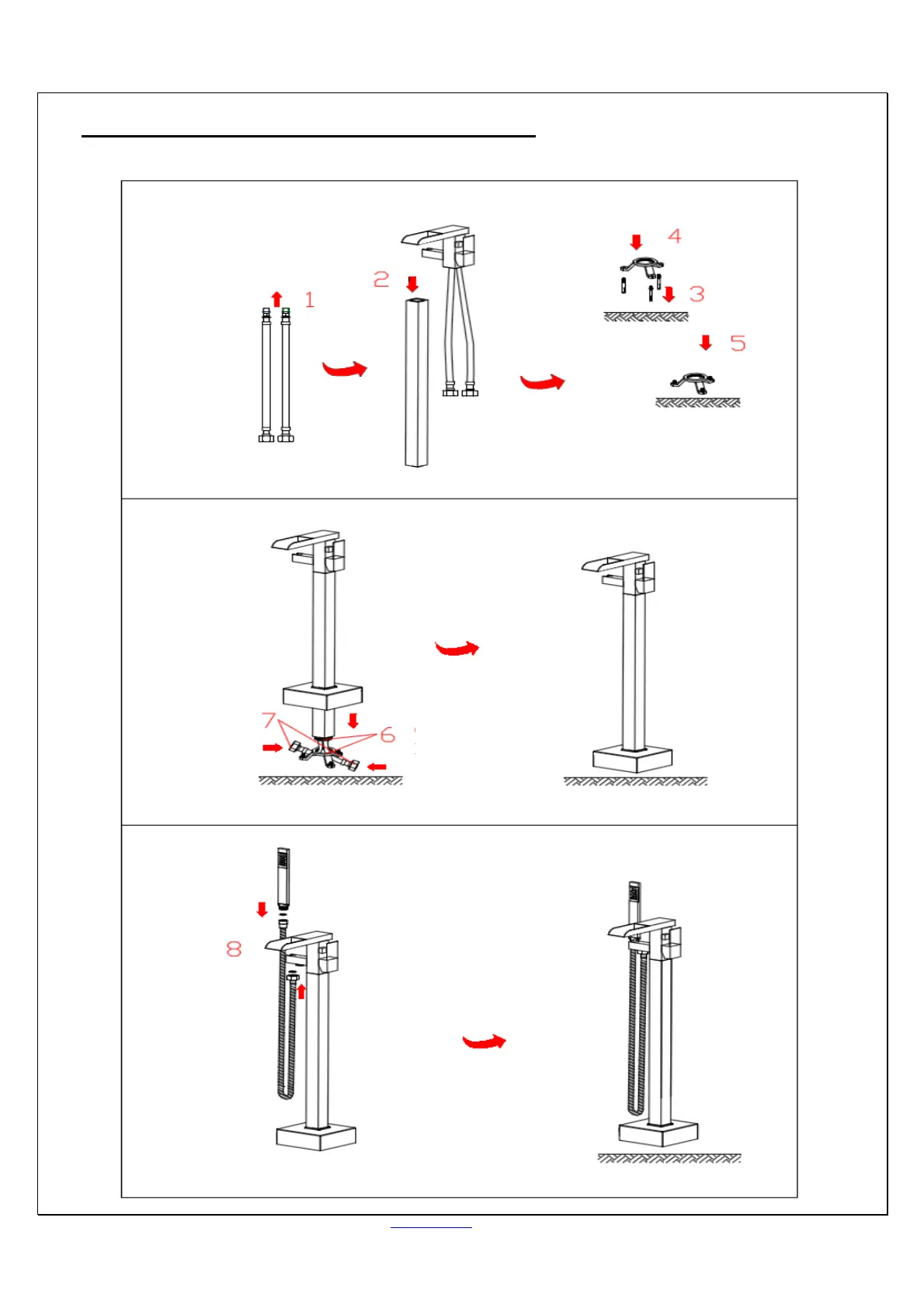 1
2
4
3
5
7
6
8