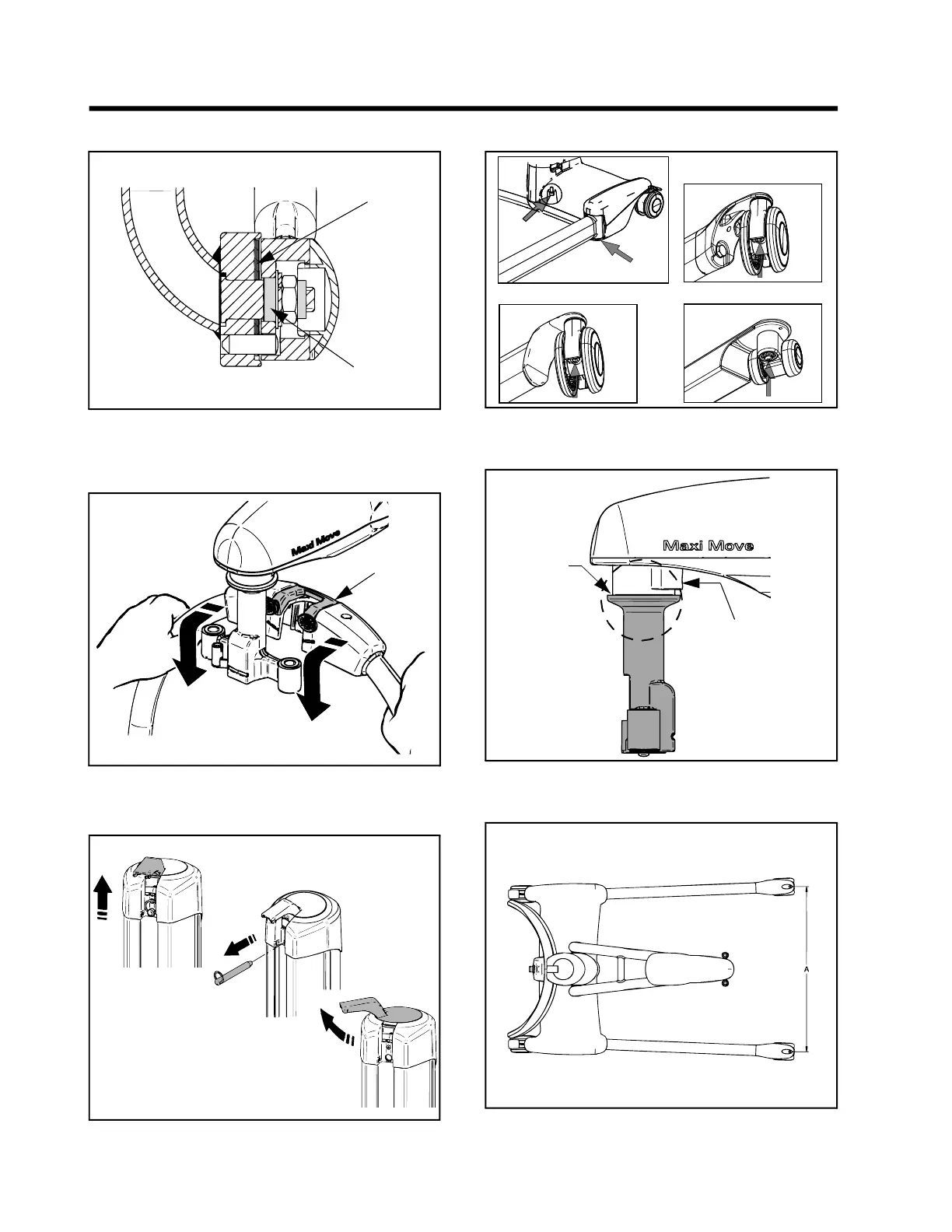 Maxi Move

Maxi Move

A