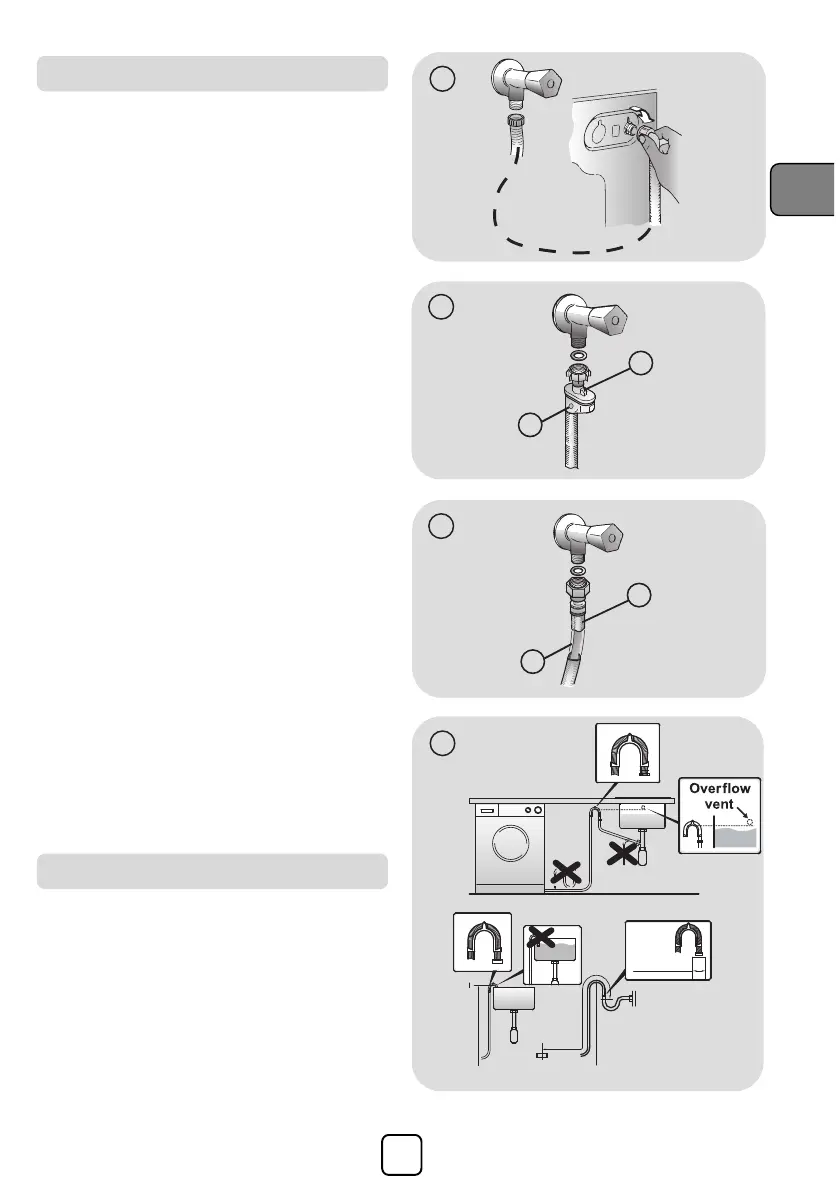 Overflow vent