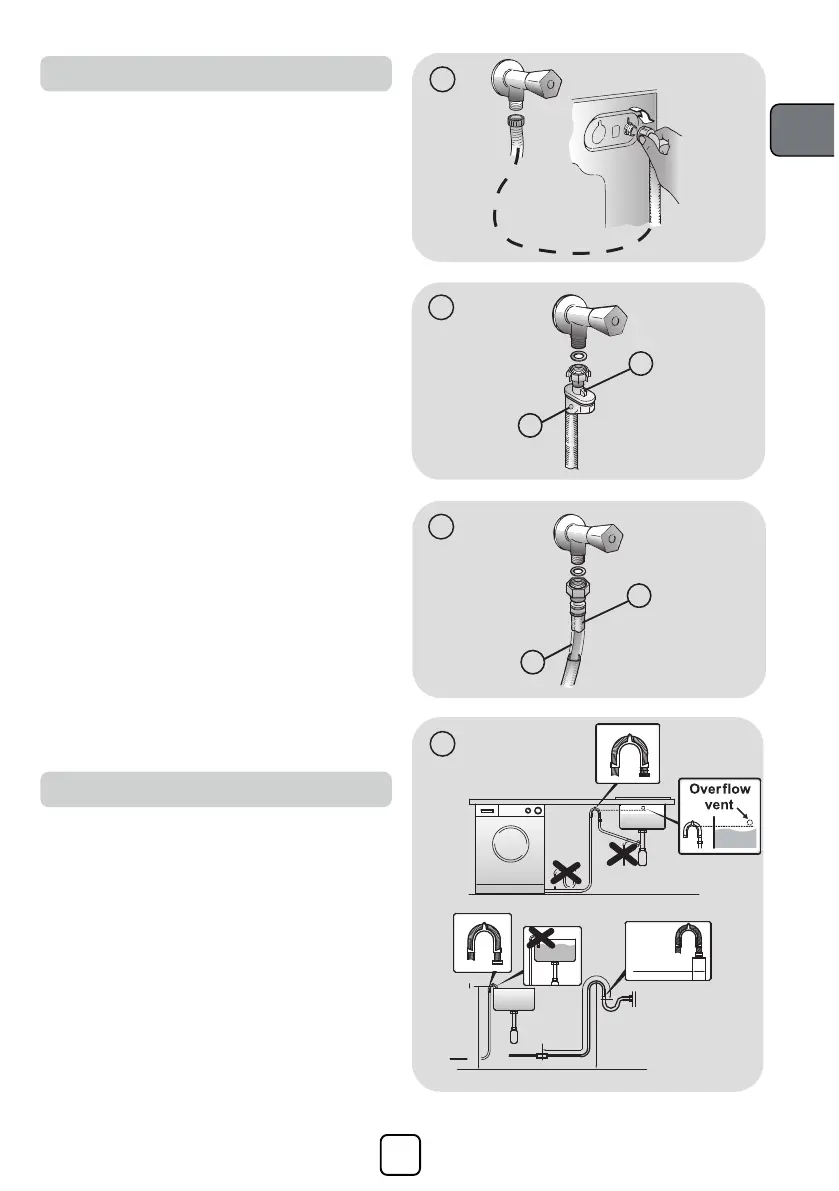 Overflow vent