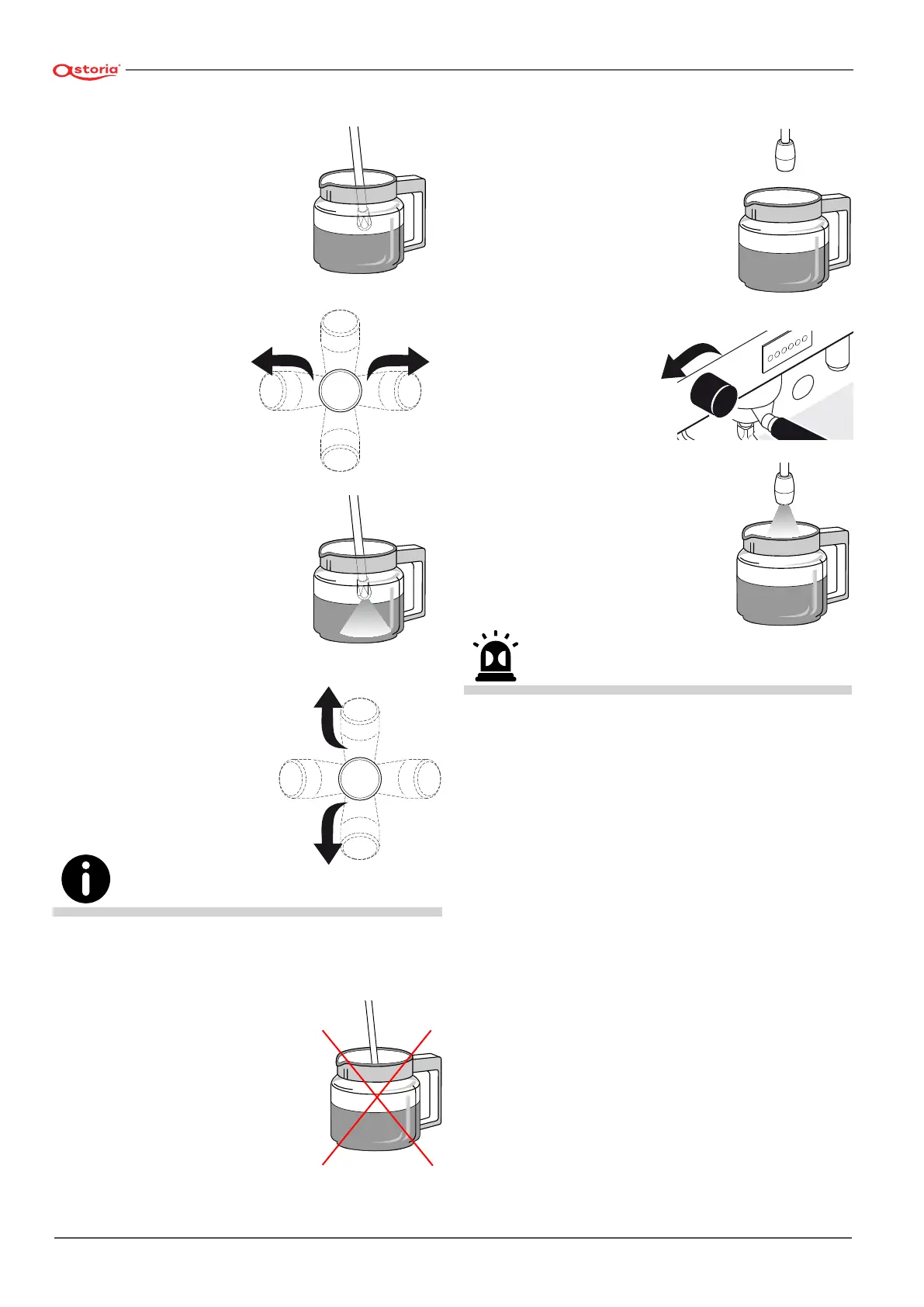 astoria