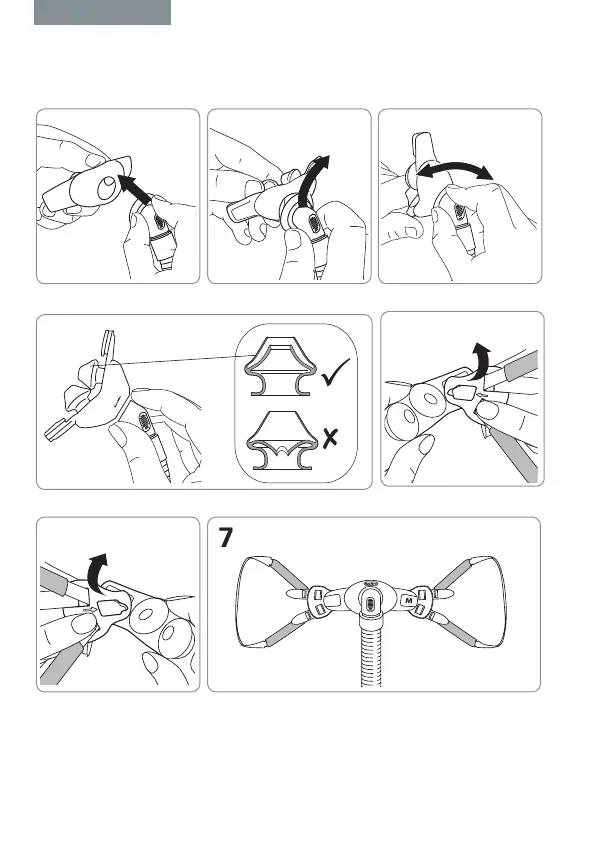 7

M