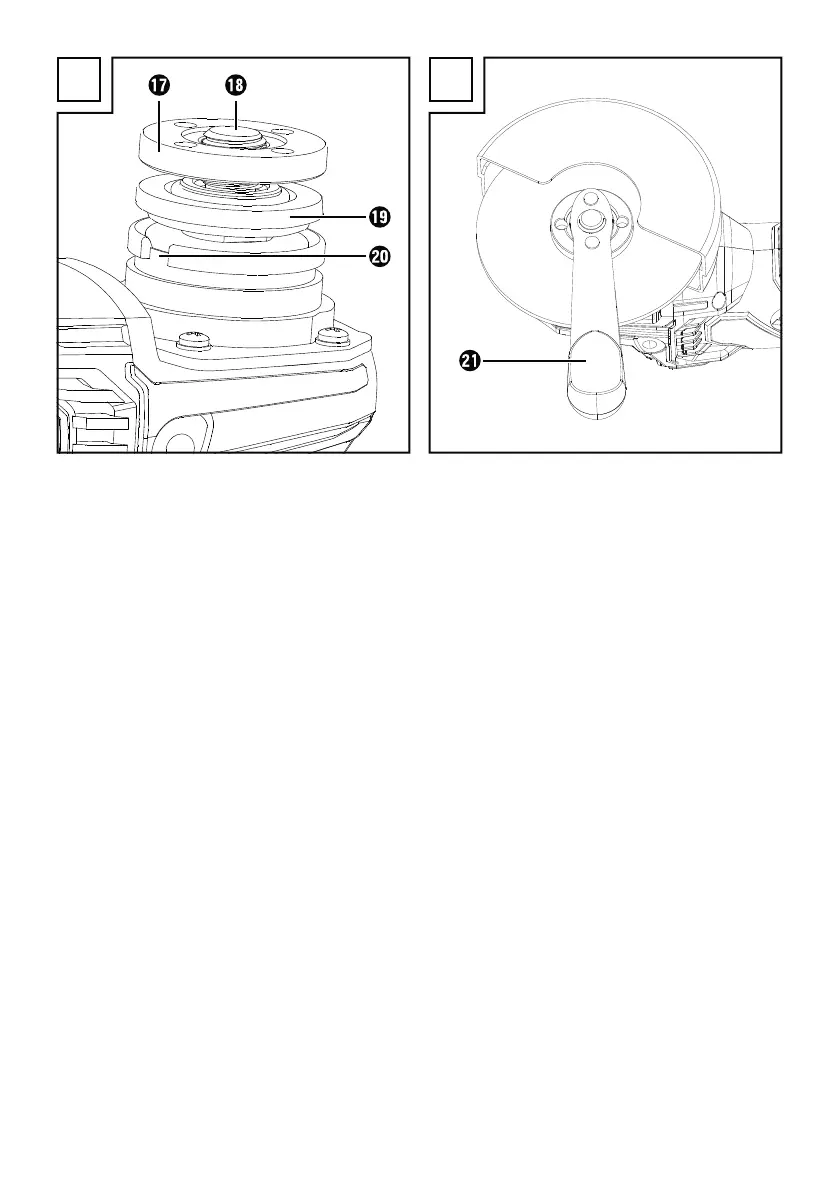 17
18
19
20
21